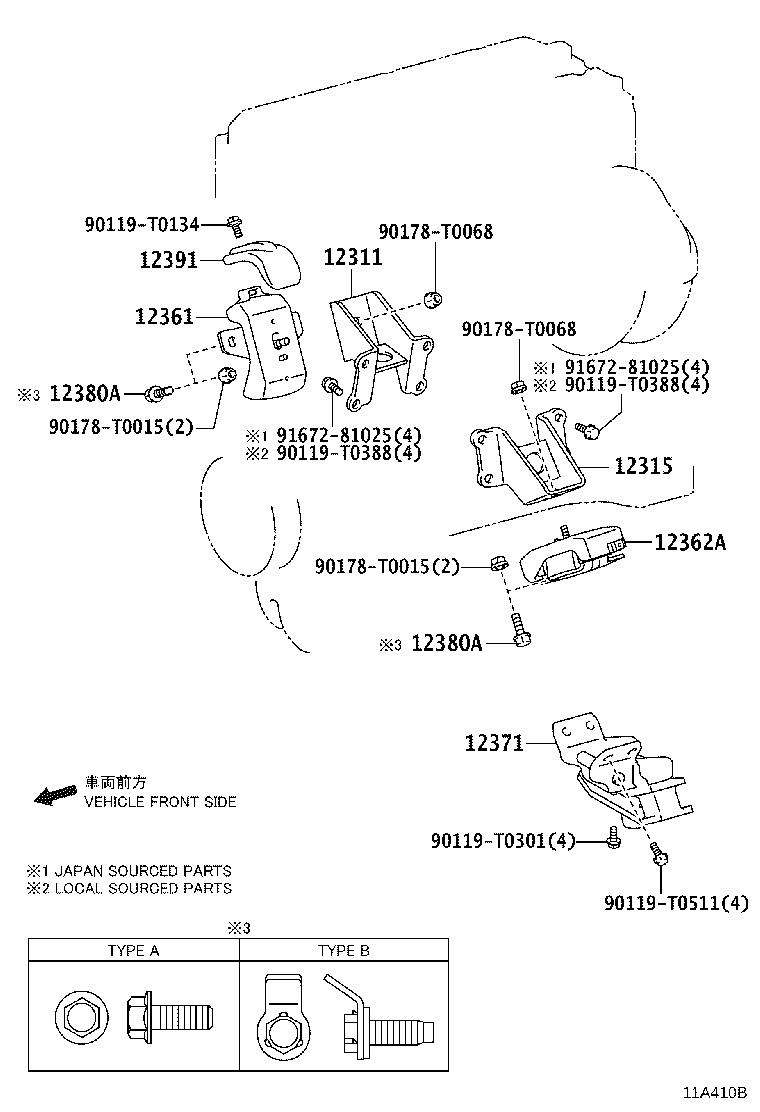 90119-T0134
12391
12361
※3 12380A
90178-T0015(2)
12311
90178-T0068
※1 91672-81025(4)
※2 90119-T0388(4)
90178-T0068
※1 91672-81025(4)
※2 90119-T0388(4)
12315
12362A
90178-T0015(2)
※3 12380A
12371
90119-T0301(4)
90119-T0511(4)

車両前方
VEHICLE FRONT SIDE

※1 JAPAN SOURCED PARTS
※2 LOCAL SOURCED PARTS

※3

| TYPE A | TYPE B |
|---|---|
| | |

11A410B