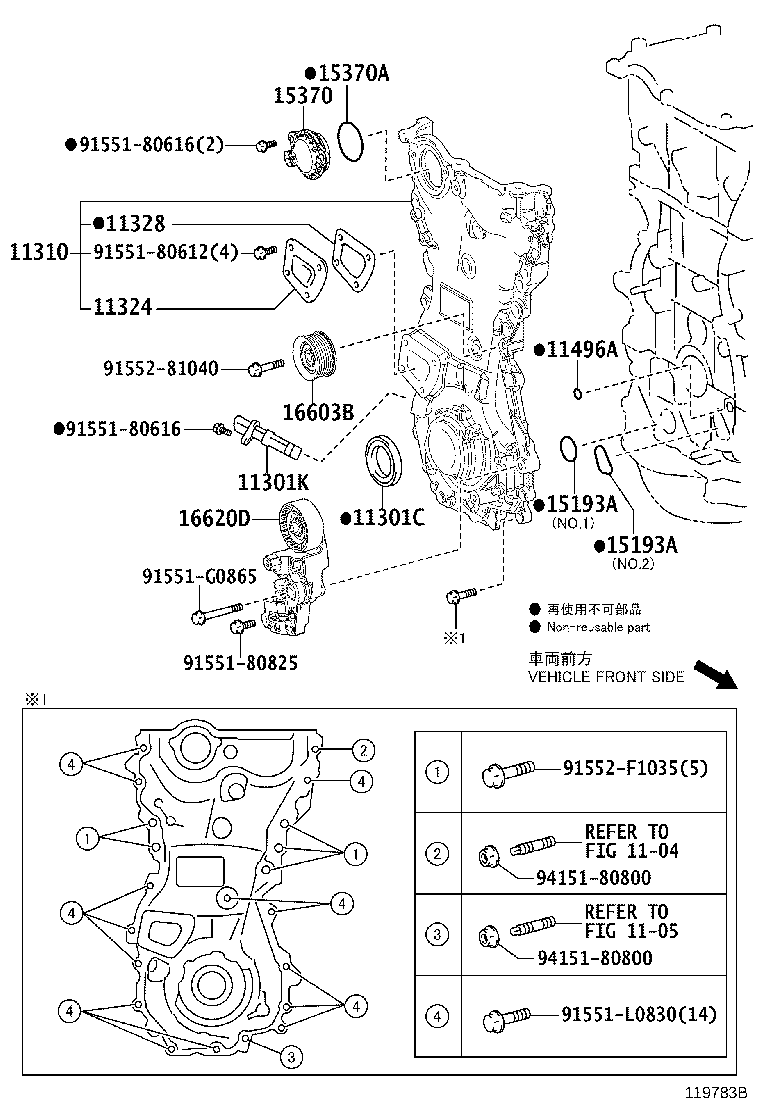 ●15370A
15370
●91551-80616(2)
●11328
11310
91551-80612(4)
11324
91552-81040
16603B
●11496A
●91551-80616
11301K
16620D
●11301C
●15193A
(NO.1)
●15193A
(NO.2)
91551-G0865
91551-80825
※1
● 再使用不可部品
● Non-reusable part
車両前方
VEHICLE FRONT SIDE

※1
4
2
4
1
1
4
4
4
4
3

| | |
|---|---|
| 1 | 91552-F1035(5) |
| 2 | REFER TO FIG 11-04 94151-80800 |
| 3 | REFER TO FIG 11-05 94151-80800 |
| 4 | 91551-L0830(14) |

119783B