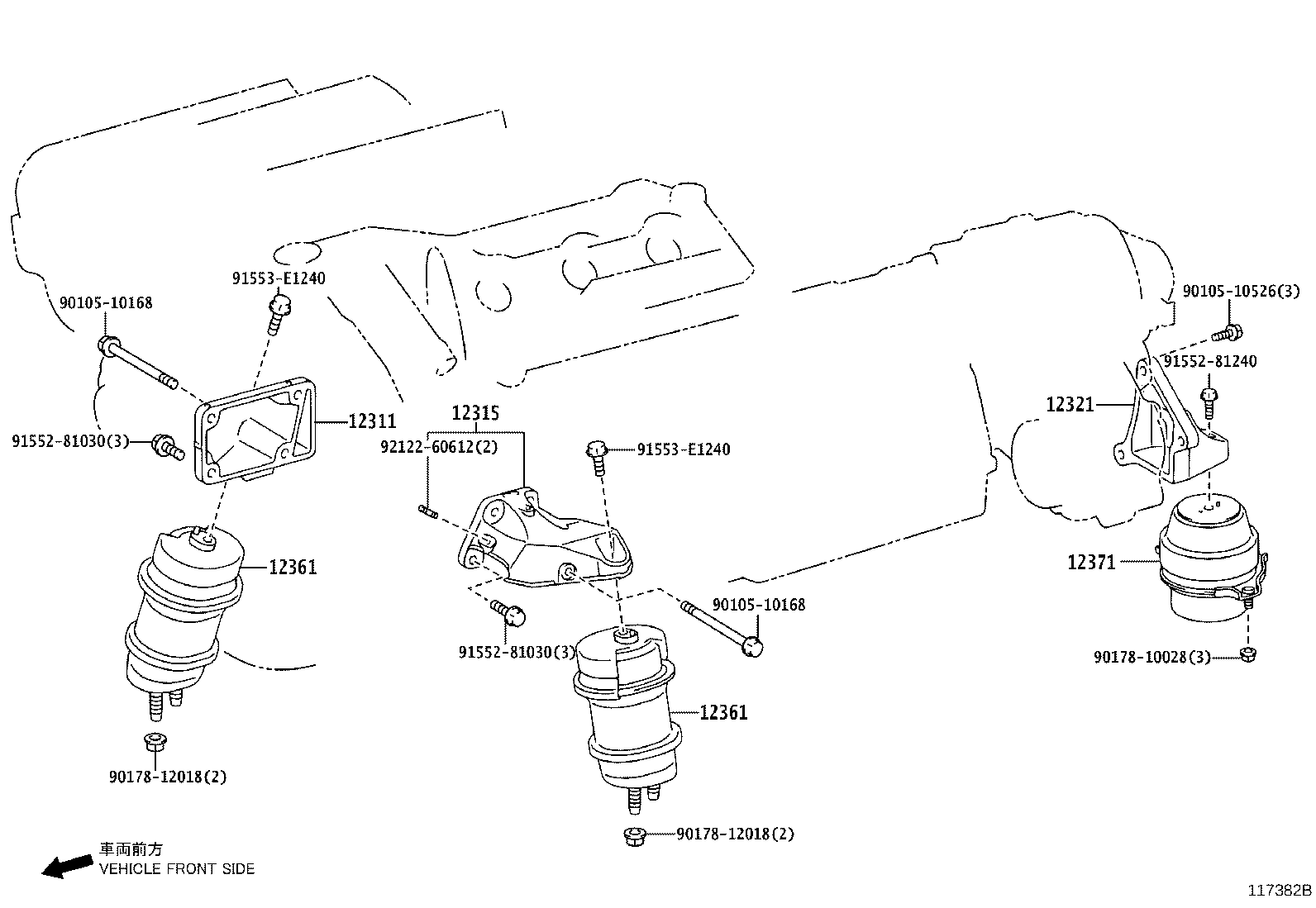 91553-E1240

90105-10168

91552-81030(3)

12311

12361

90178-12018(2)

12315

92122-60612(2)

91553-E1240

91552-81030(3)

90105-10168

12361

90178-12018(2)

90105-10526(3)

91552-81240

12321

12371

90178-10028(3)

車両前方
VEHICLE FRONT SIDE

117382B