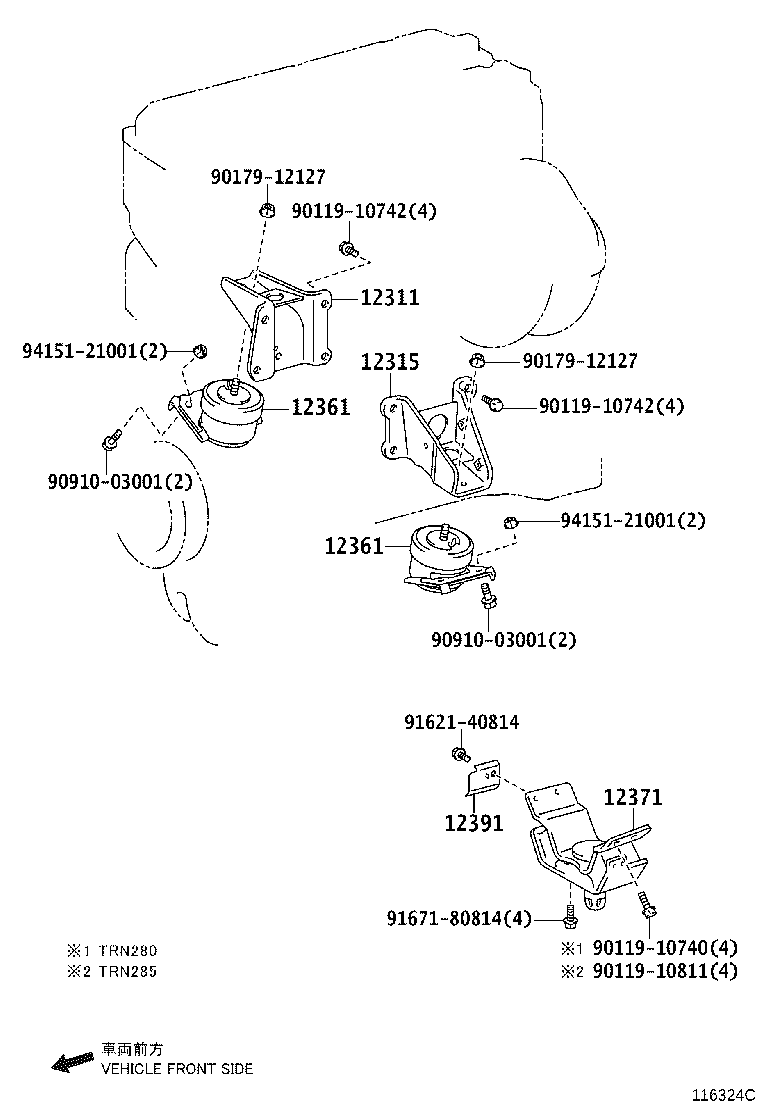 90179-12127
90119-10742(4)
12311
94151-21001(2)
12361
90910-03001(2)
12315
90179-12127
90119-10742(4)
94151-21001(2)
12361
90910-03001(2)
91621-40814
12391
12371
91671-80814(4)
※1 90119-10740(4)
※2 90119-10811(4)
※1 TRN280
※2 TRN285
車両前方
VEHICLE FRONT SIDE
116324C