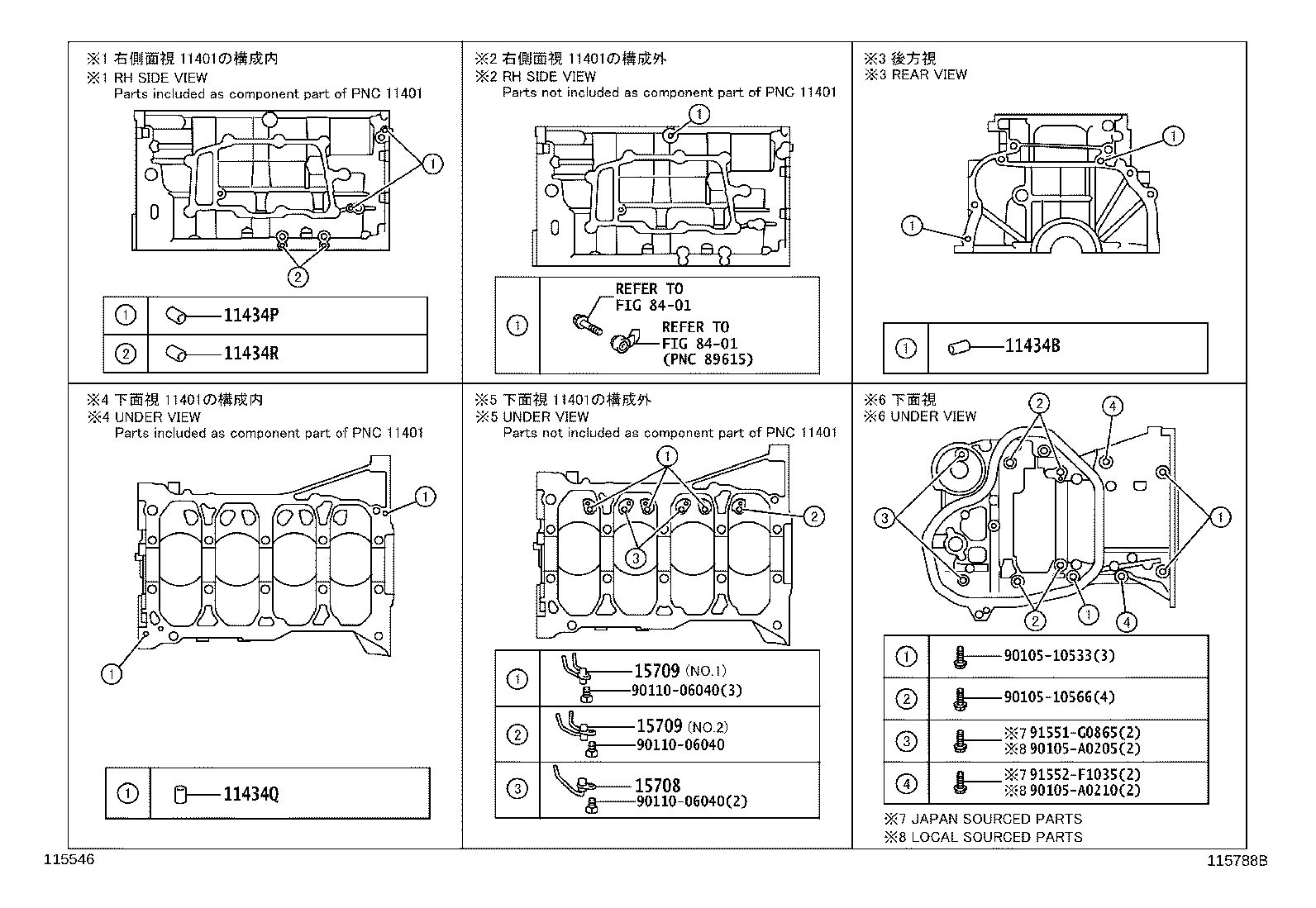 ※1 右側面視 11401の構成内
※1 RH SIDE VIEW
Parts included as component part of PNC 11401

1
2

| 1 | 11434P |
|---|---|
| 2 | 11434R |

※2 右側面視 11401の構成外
※2 RH SIDE VIEW
Parts not included as component part of PNC 11401

1

| 1 | REFER TO FIG 84-01 REFER TO FIG 84-01 (PNC 89615) |
|---|---|

※3 後方視
※3 REAR VIEW

1
1

| 1 | 11434B |
|---|---|

※4 下面視 11401の構成内
※4 UNDER VIEW
Parts included as component part of PNC 11401

1
1

| 1 | 11434Q |
|---|---|

※5 下面視 11401の構成外
※5 UNDER VIEW
Parts not included as component part of PNC 11401

1
2
3

| 1 | 15709 (NO.1) 90110-06040(3) |
|---|---|
| 2 | 15709 (NO.2) 90110-06040 |
| 3 | 15708 90110-06040(2) |

※6 下面視
※6 UNDER VIEW

2
4
3
1
2
1
4

| 1 | 90105-10533(3) |
|---|---|
| 2 | 90105-10566(4) |
| 3 | ※7 91551-G0865(2) ※8 90105-A0205(2) |
| 4 | ※7 91552-F1035(2) ※8 90105-A0210(2) |

※7 JAPAN SOURCED PARTS
※8 LOCAL SOURCED PARTS

115546
115788B