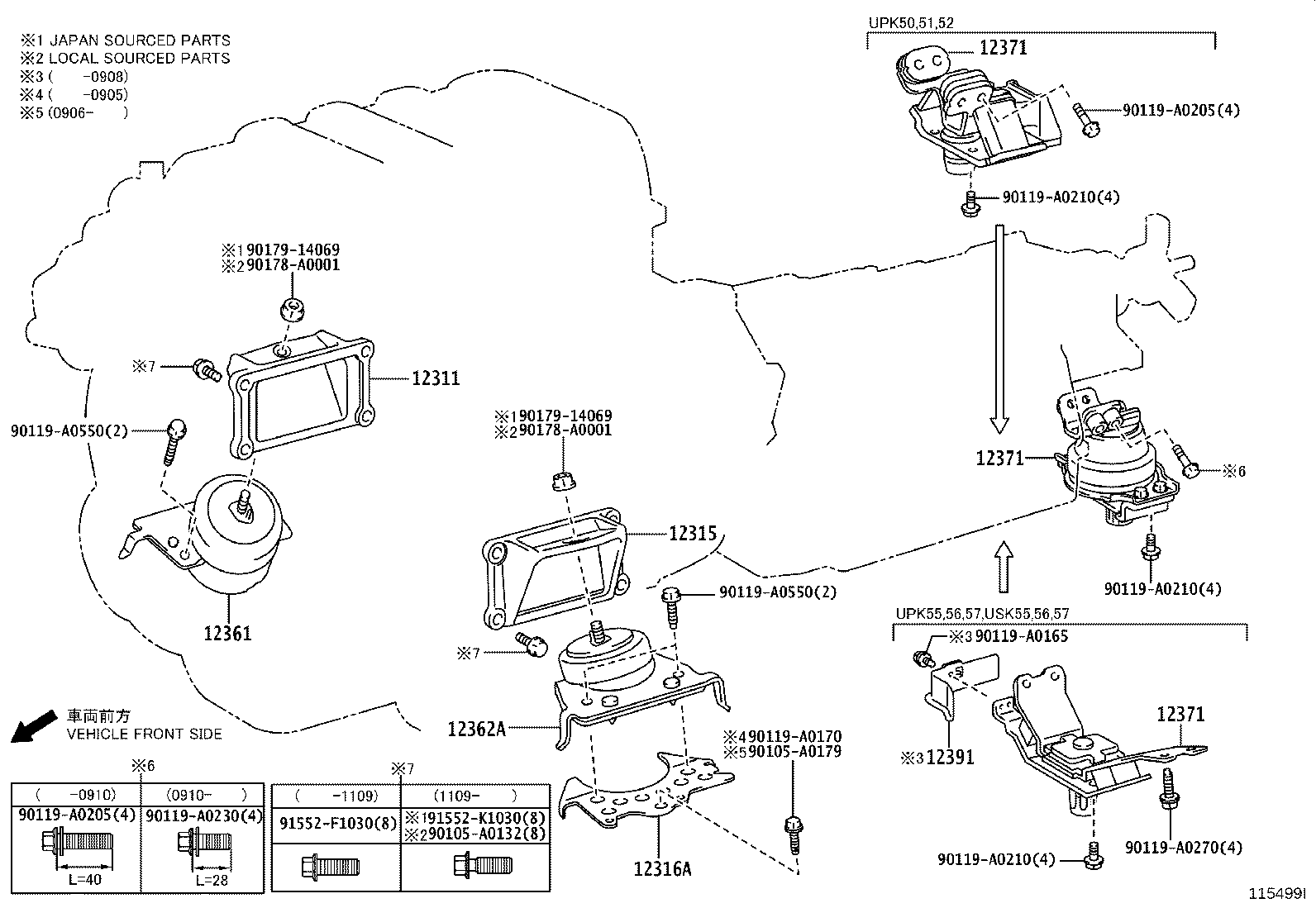 ※1 JAPAN SOURCED PARTS
※2 LOCAL SOURCED PARTS
※3 (　　-0908)
※4 (　　-0905)
※5 (0906-　　)

UPK50,51,52
12371
90119-A0205(4)
90119-A0210(4)

※1 90179-14069
※2 90178-A0001
※7
12311
90119-A0550(2)
12361

※1 90179-14069
※2 90178-A0001
12315
90119-A0550(2)
※7
12362A
※4 90119-A0170
※5 90105-A0179
12316A

12371
※6
90119-A0210(4)

UPK55,56,57,USK55,56,57
※3 90119-A0165
※3 12391
12371
90119-A0210(4)
90119-A0270(4)

車両前方
VEHICLE FRONT SIDE

※6

| (　-0910) | (0910-　) |
|---|---|
| 90119-A0205(4) | 90119-A0230(4) |
| L=40 | L=28 |

※7

| (　-1109) | (1109-　) |
|---|---|
| 91552-F1030(8) | ※1 91552-K1030(8) ※2 90105-A0132(8) |

115499I