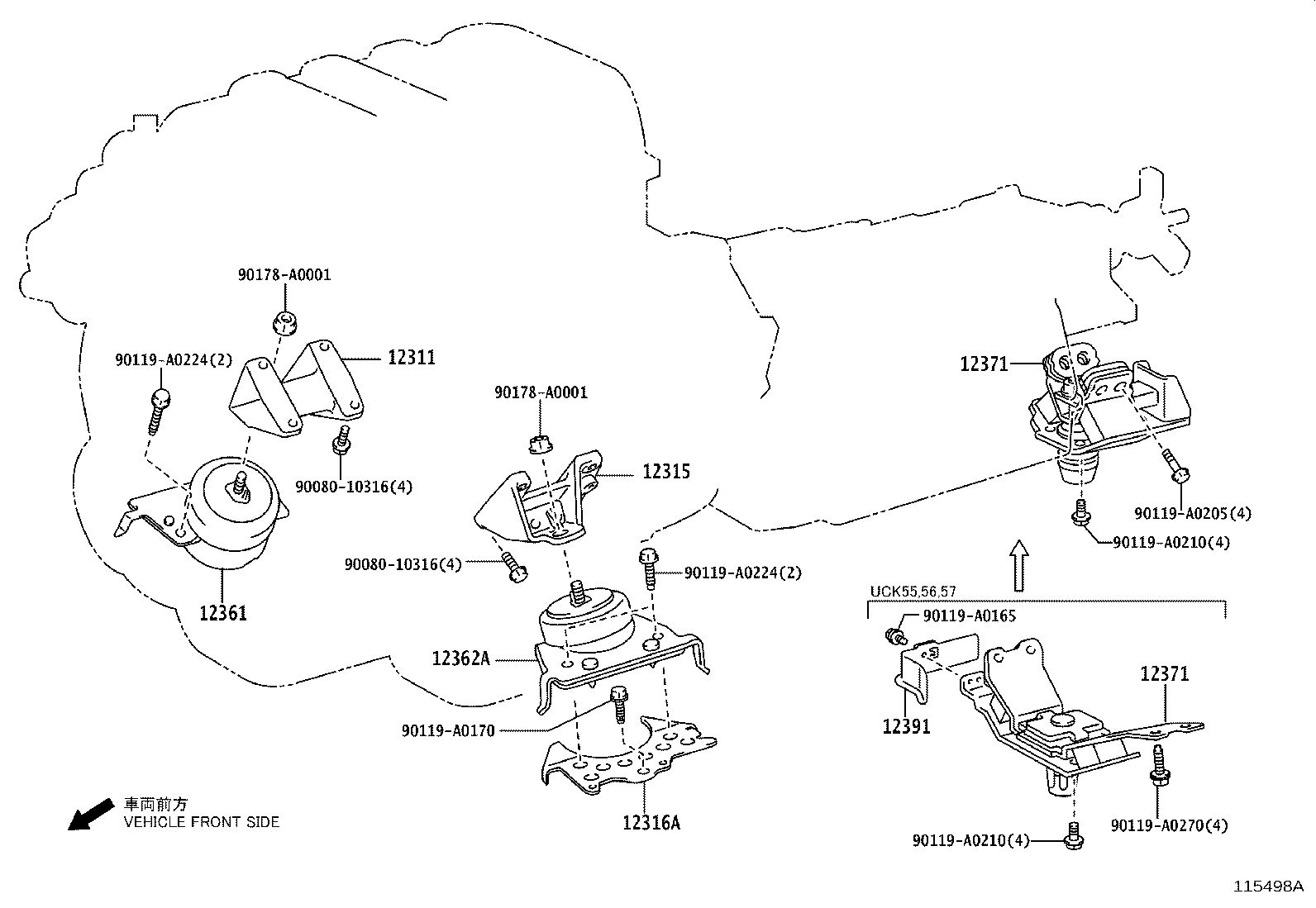 90178-A0001
90119-A0224(2)
12311
90080-10316(4)
12361
90178-A0001
12315
90080-10316(4)
90119-A0224(2)
12362A
90119-A0170
12316A
12371
90119-A0205(4)
90119-A0210(4)
UCK55,56,57
90119-A0165
12391
12371
90119-A0270(4)
90119-A0210(4)
車両前方
VEHICLE FRONT SIDE
115498A