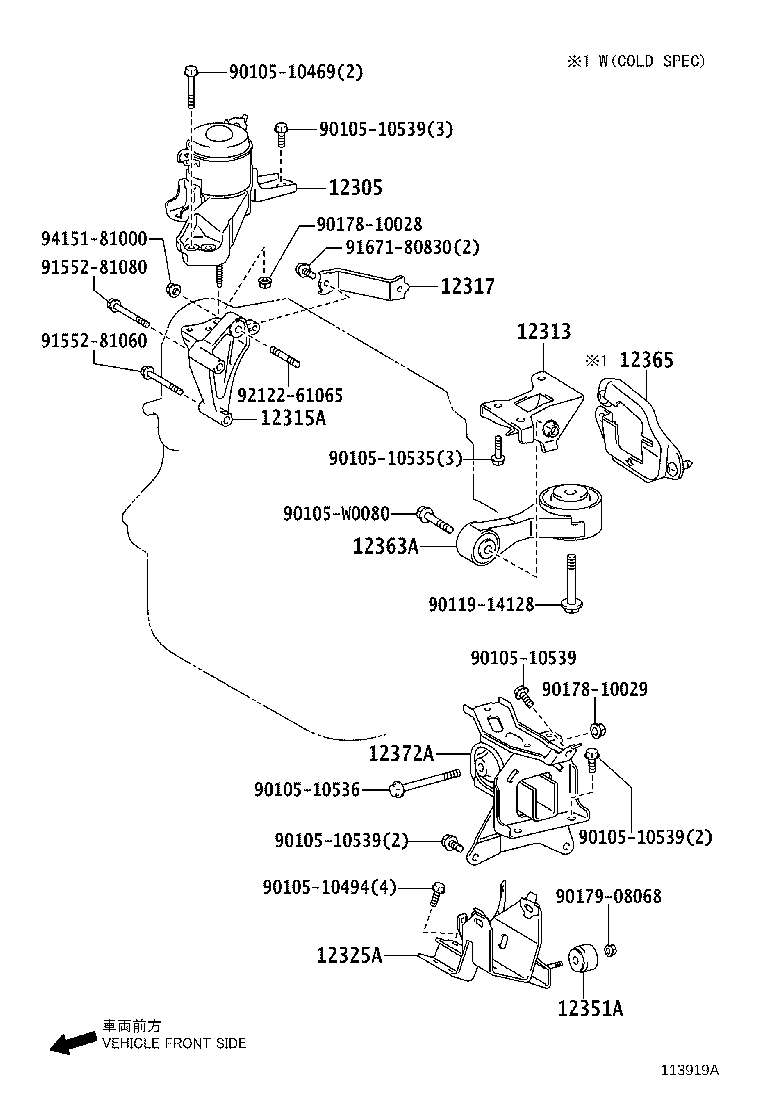 ※1 W(COLD SPEC)

90105-10469(2)

90105-10539(3)

12305

94151-81000

90178-10028

91671-80830(2)

91552-81080

12317

91552-81060

12313

※1 12365

92122-61065

12315A

90105-10535(3)

90105-W0080

12363A

90119-14128

90105-10539

90178-10029

12372A

90105-10536

90105-10539(2)

90105-10539(2)

90105-10494(4)

90179-08068

12325A

12351A

車両前方
VEHICLE FRONT SIDE

113919A