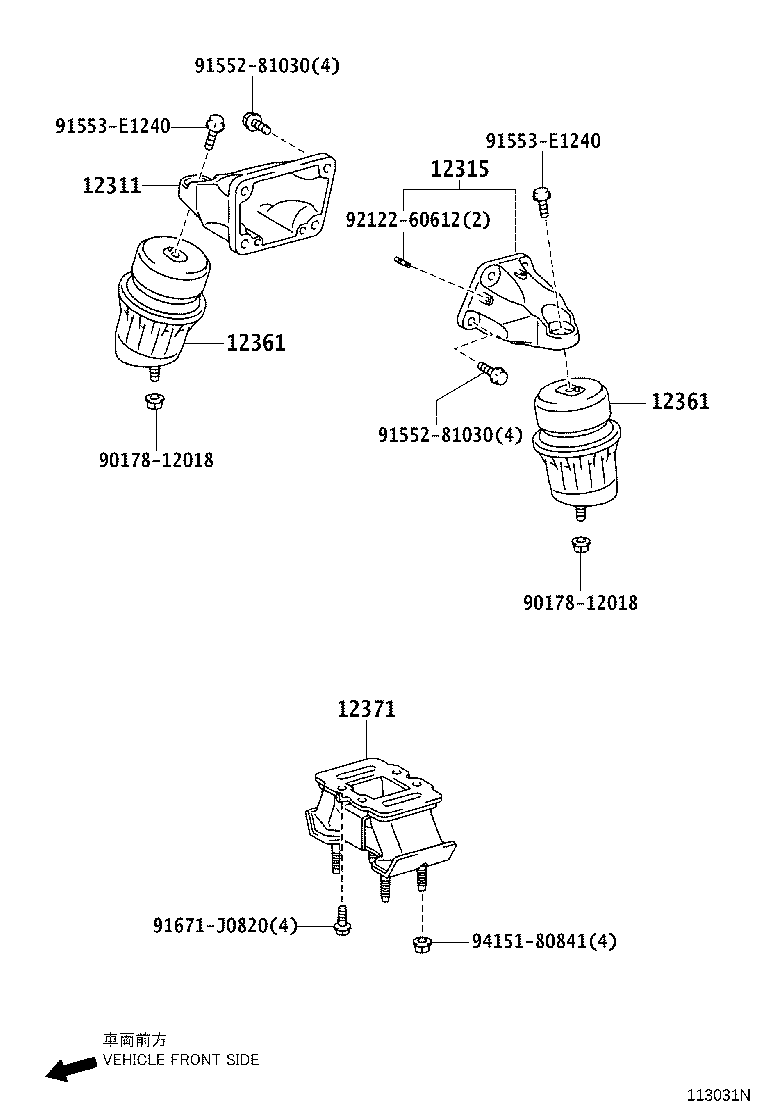 91552-81030(4)
91553-E1240
12311
12361
90178-12018
91553-E1240
12315
92122-60612(2)
91552-81030(4)
12361
90178-12018
12371
91671-J0820(4)
94151-80841(4)
車両前方
VEHICLE FRONT SIDE
113031N