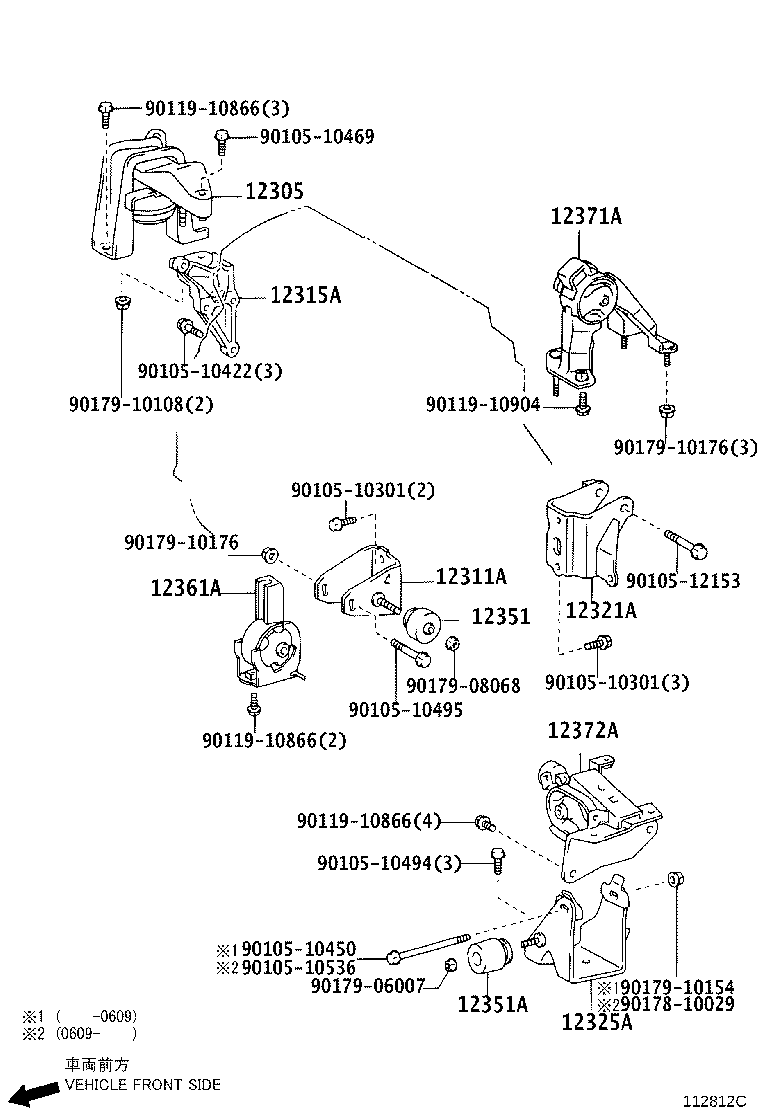 90119-10866(3)
90105-10469
12305
12371A
12315A
90105-10422(3)
90179-10108(2)
90119-10904
90179-10176(3)
90105-10301(2)
90179-10176
12361A
12311A
12351
90105-12153
12321A
90179-08068
90105-10495
90105-10301(3)
90119-10866(2)
12372A
90119-10866(4)
90105-10494(3)
※1 90105-10450
※2 90105-10536
90179-06007
12351A
※1 90179-10154
※2 90178-10029
12325A
※1 ( -0609)
※2 (0609- )
車両前方
VEHICLE FRONT SIDE
112812C