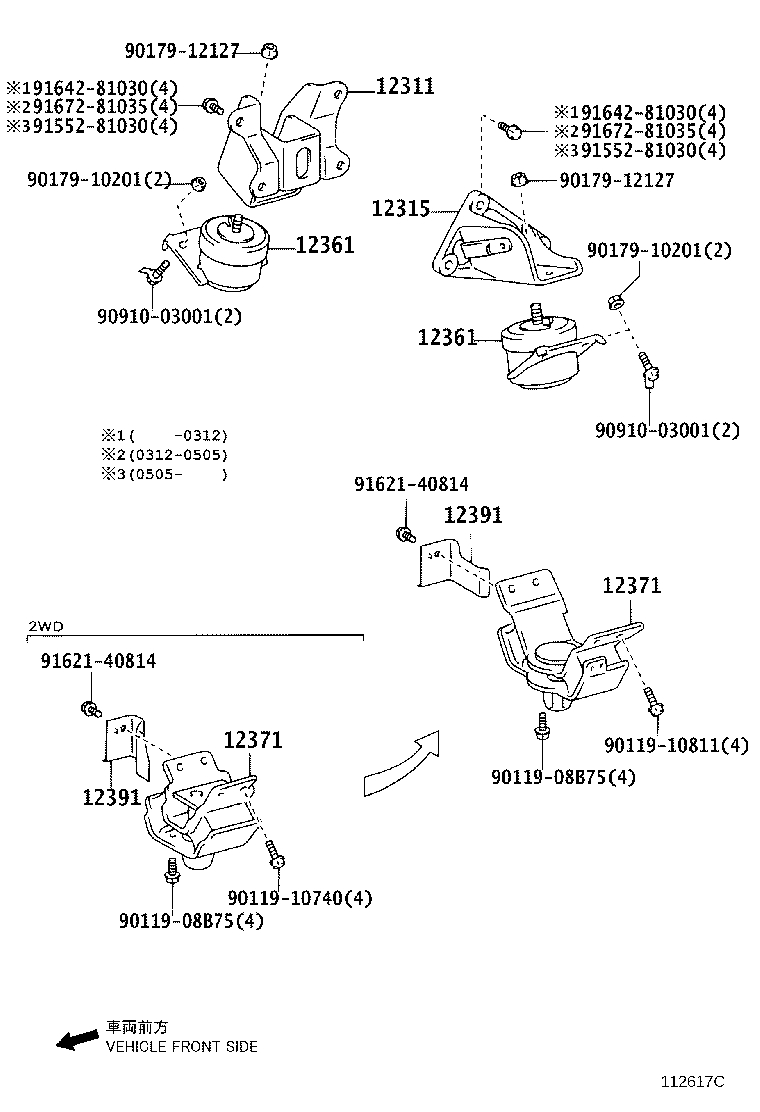 90179-12127
※191642-81030(4)
※291672-81035(4)
※391552-81030(4)
12311
90179-10201(2)
12361
90910-03001(2)

※191642-81030(4)
※291672-81035(4)
※391552-81030(4)
90179-12127
12315
90179-10201(2)
12361
90910-03001(2)

※1(　　-0312)
※2(0312-0505)
※3(0505-　　)

91621-40814
12391
12371
90119-10811(4)
90119-08B75(4)

2WD
91621-40814
12371
12391
90119-10740(4)
90119-08B75(4)

車両前方
VEHICLE FRONT SIDE

112617C