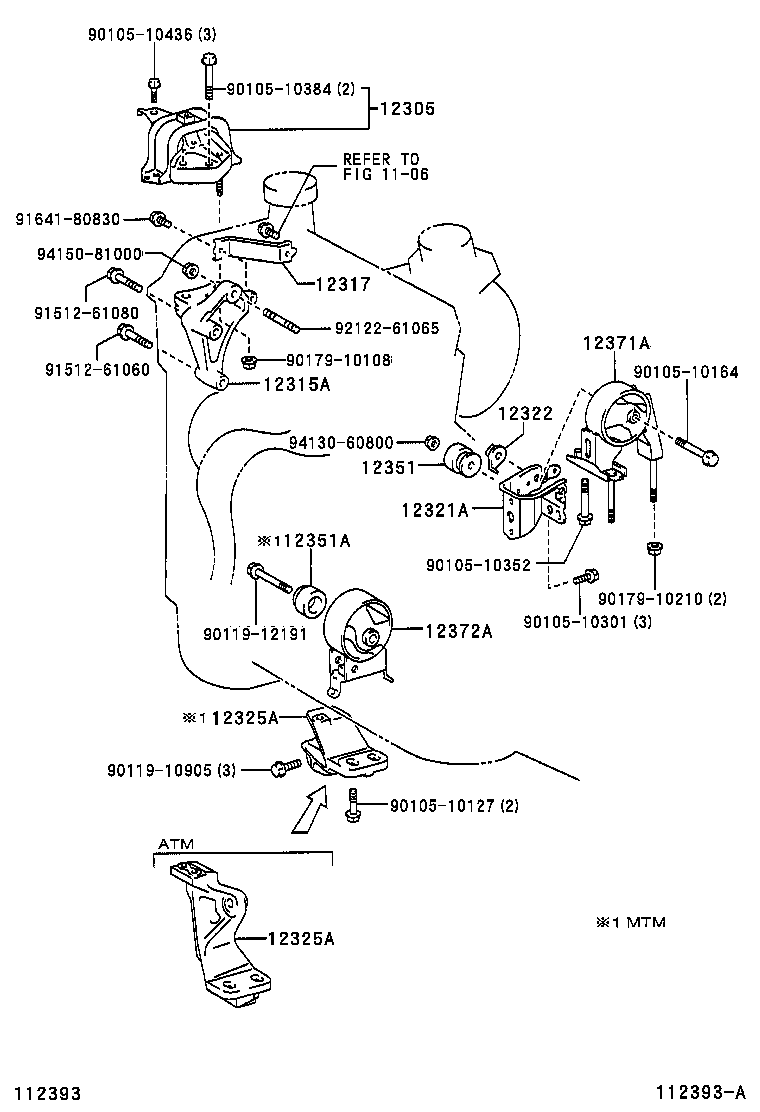 90105-10436 (3)
90105-10384 (2)
12305
REFER TO FIG 11-06
91641-80830
94150-81000
12317
91512-61080
92122-61065
91512-61060
90179-10108
12315A
12371A
90105-10164
12322
94130-60800
12351
12321A
※112351A
90105-10352
90119-12191
12372A
90179-10210 (2)
90105-10301 (3)
※1 12325A
90119-10905 (3)
90105-10127 (2)
ATM
12325A
※1 MTM
112393
112393-A