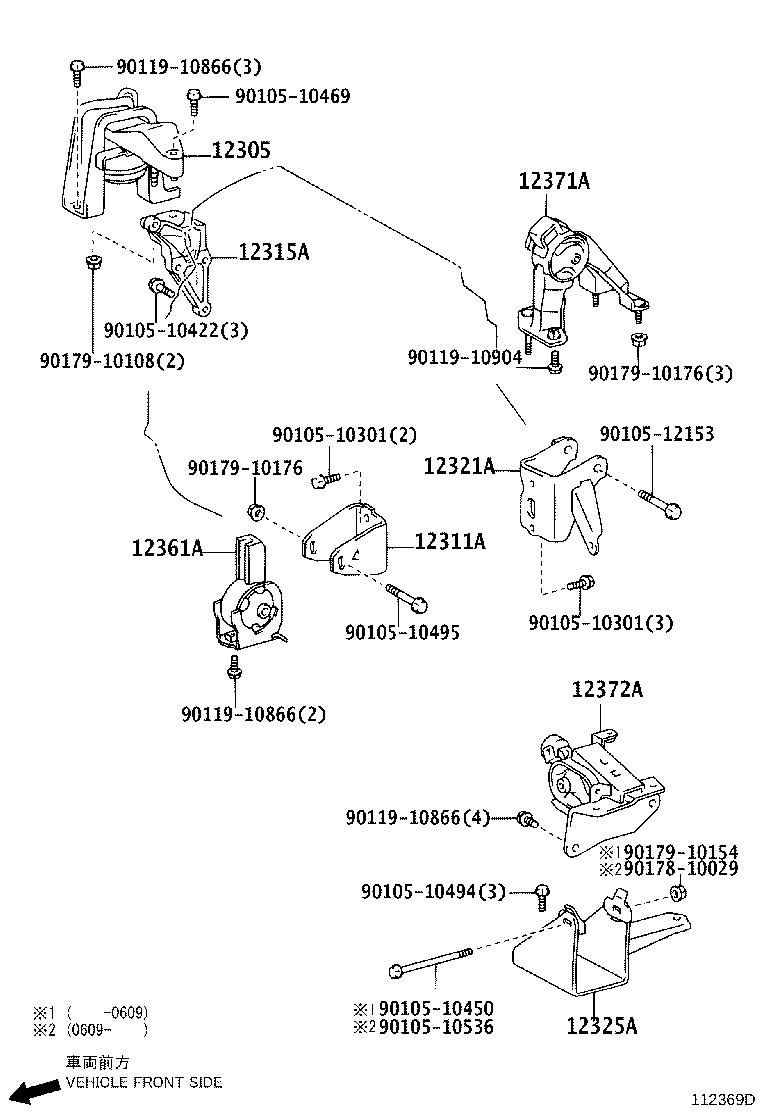 90119-10866(3)
90105-10469
12305
12371A
12315A
90105-10422(3)
90179-10108(2)
90119-10904
90179-10176(3)
90105-10301(2)
90179-10176
90105-12153
12321A
12361A
12311A
90105-10495
90105-10301(3)
90119-10866(2)
12372A
90119-10866(4)
※1 90179-10154
※2 90178-10029
90105-10494(3)
※1 90105-10450
※2 90105-10536
12325A
※1 ( -0609)
※2 (0609- )
車両前方
VEHICLE FRONT SIDE
112369D