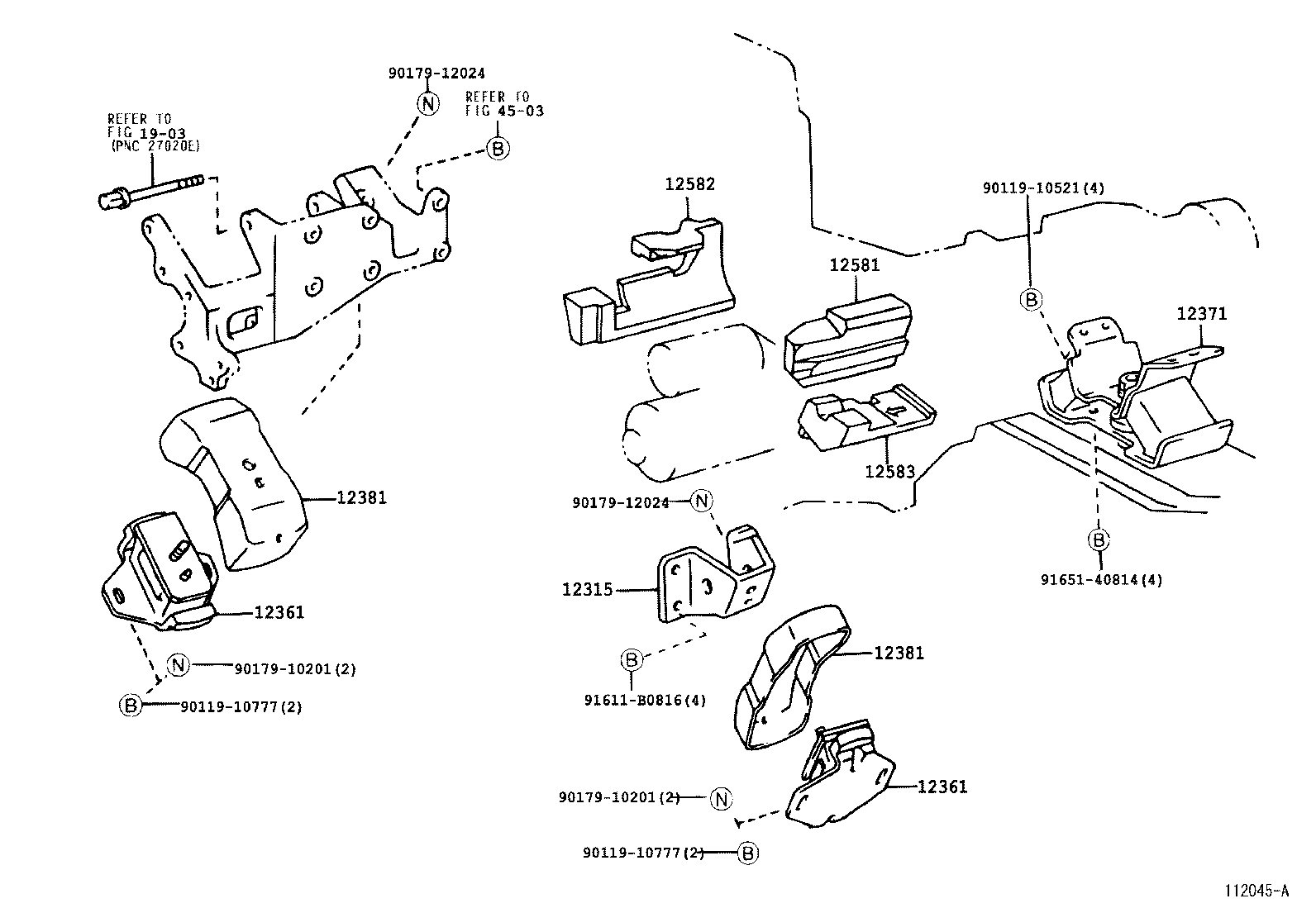 90179-12024
N
REFER TO
FIG 45-03
B
REFER TO
FIG 19-03
(PNC 27020E)
12381
12361
N 90179-10201(2)
B 90119-10777(2)
12582
12581
12583
90119-10521(4)
B
12371
B
91651-40814(4)
90179-12024 N
12315
B
91611-B0816(4)
12381
12361
90179-10201(2) N
90119-10777(2) B
112045-A