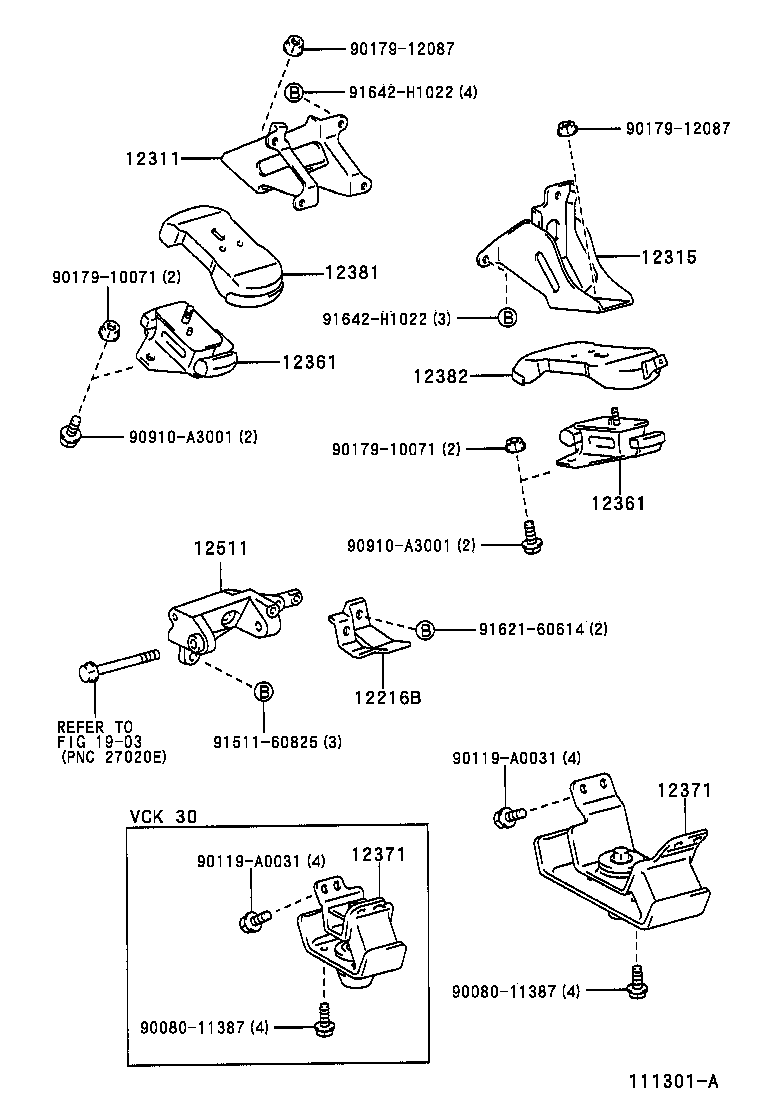 90179-12087
B 91642-H1022 (4)
12311
90179-12087
12381
12315
90179-10071 (2)
91642-H1022 (3) B
12361
12382
90910-A3001 (2)
90179-10071 (2)
12361
90910-A3001 (2)
12511
B 91621-60614 (2)
12216B
B
REFER TO
FIG 19-03
(PNC 27020E)
91511-60825 (3)
90119-A0031 (4)
12371
VCK 30
90119-A0031 (4)
12371
90080-11387 (4)
90080-11387 (4)
111301-A