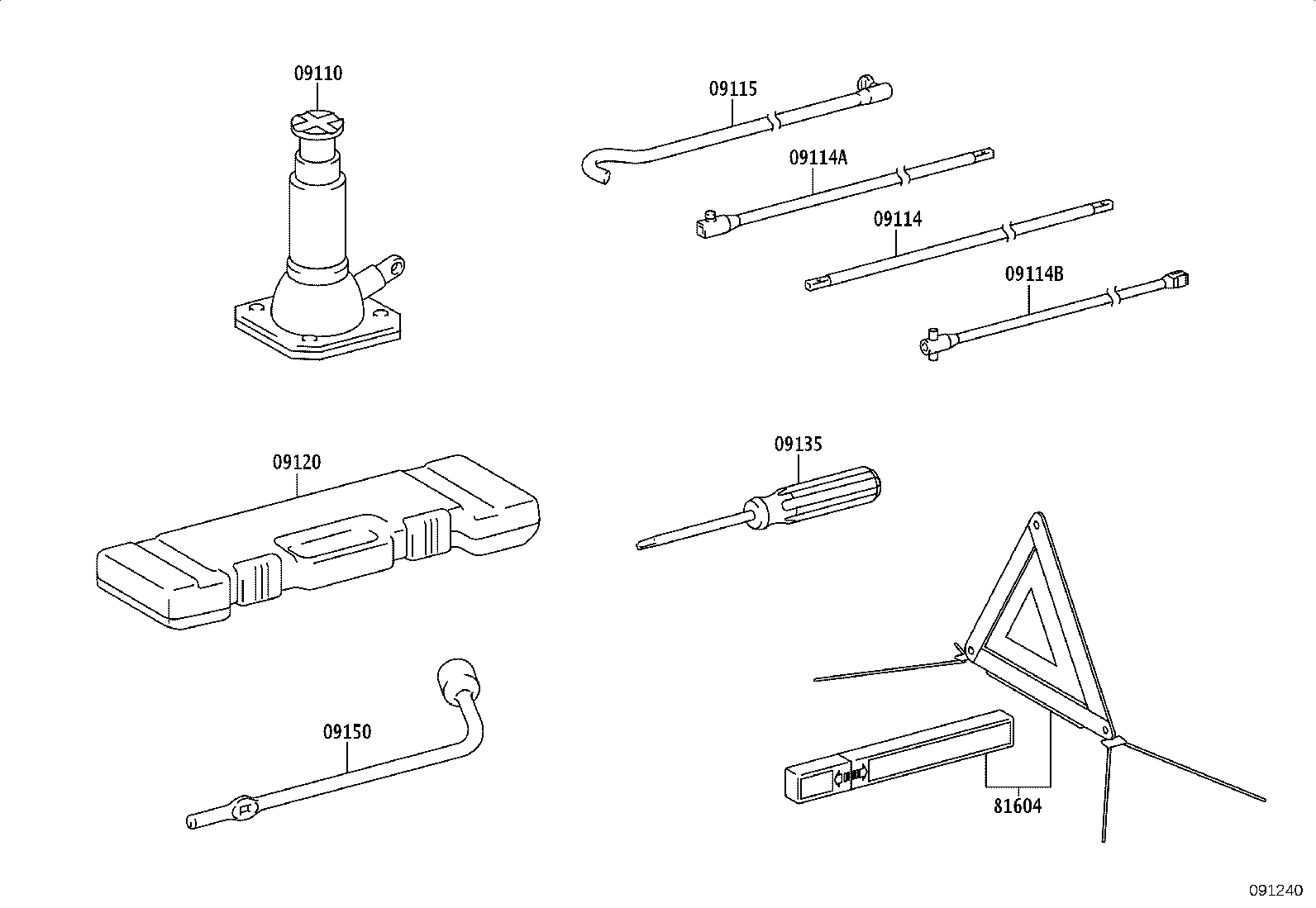 09110

09115

09114A

09114

09114B

09120

09135

09150

81604

091240