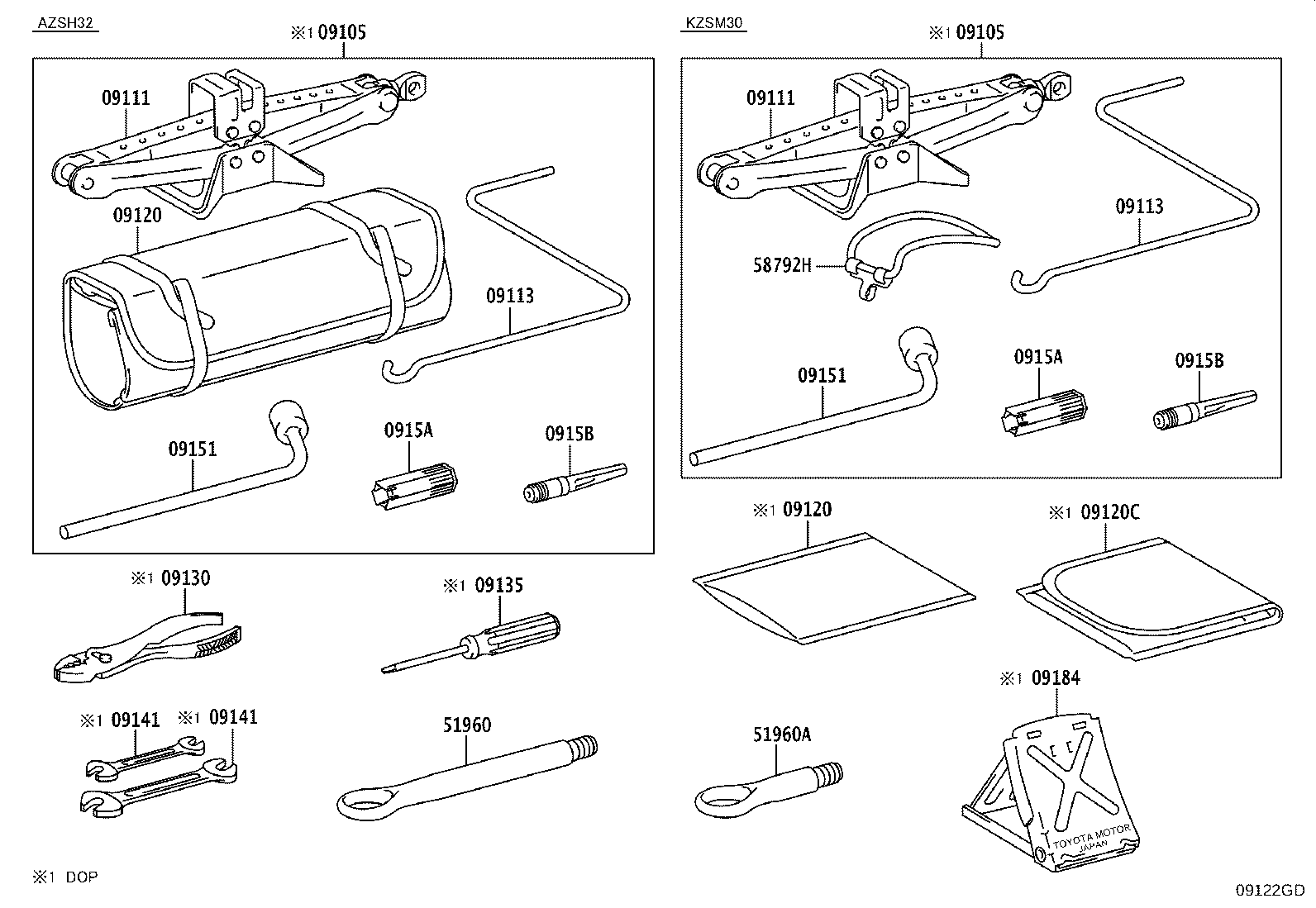 AZSH32

※1 09105

09111

09120

09113

09151

0915A

0915B

※1 09130

※1 09135

※1 09141 ※1 09141

51960

※1 DOP

KZSM30

※1 09105

09111

09113

58792H

09151

0915A

0915B

※1 09120

※1 09120C

※1 09184

51960A

TOYOTA MOTOR JAPAN

09122GD