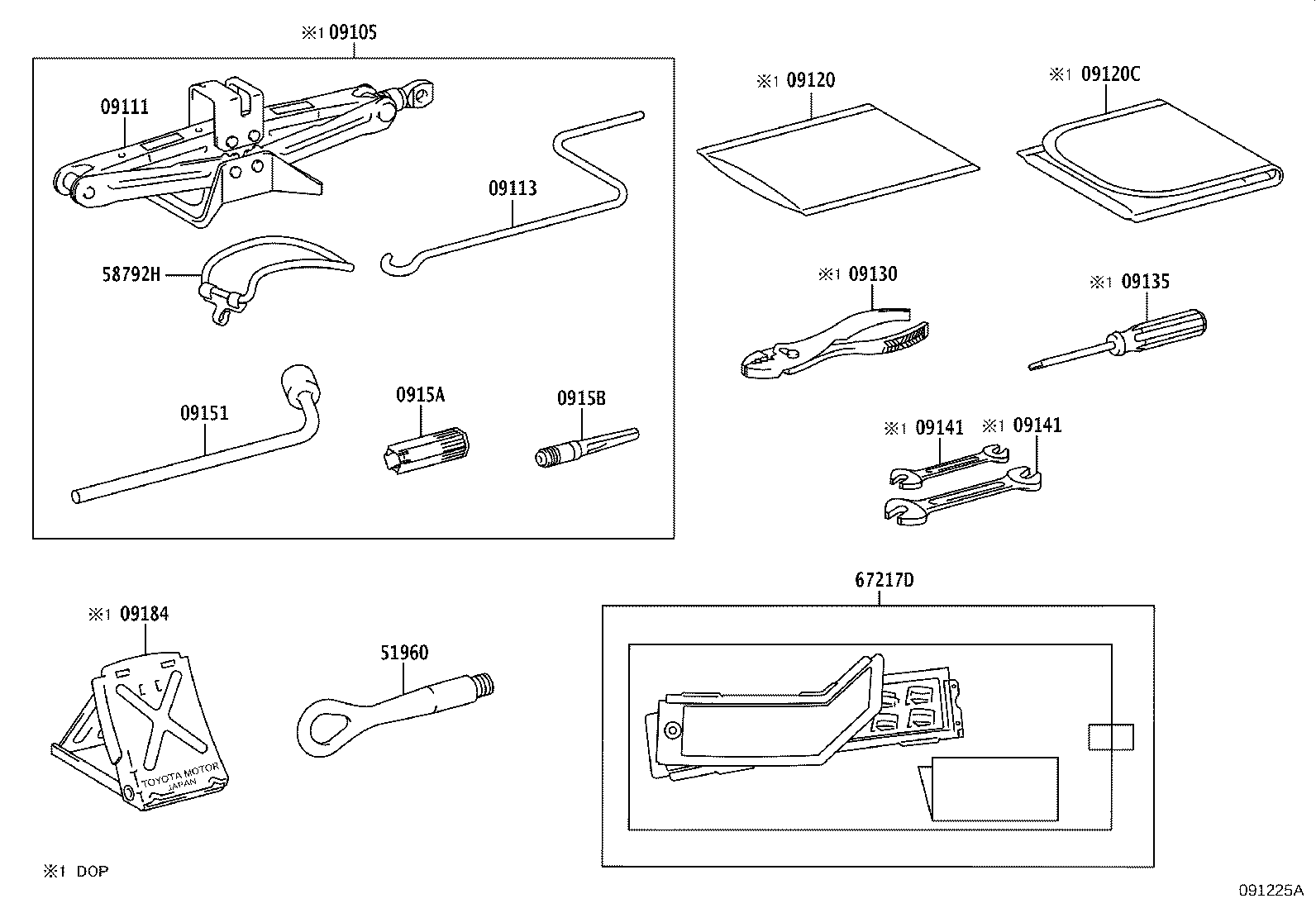 ※1 09105

09111

09113

58792H

09151

0915A

0915B

※1 09120

※1 09120C

※1 09130

※1 09135

※1 09141

※1 09141

※1 09184

TOYOTA MOTOR
JAPAN

51960

67217D

※1 DOP

091225A