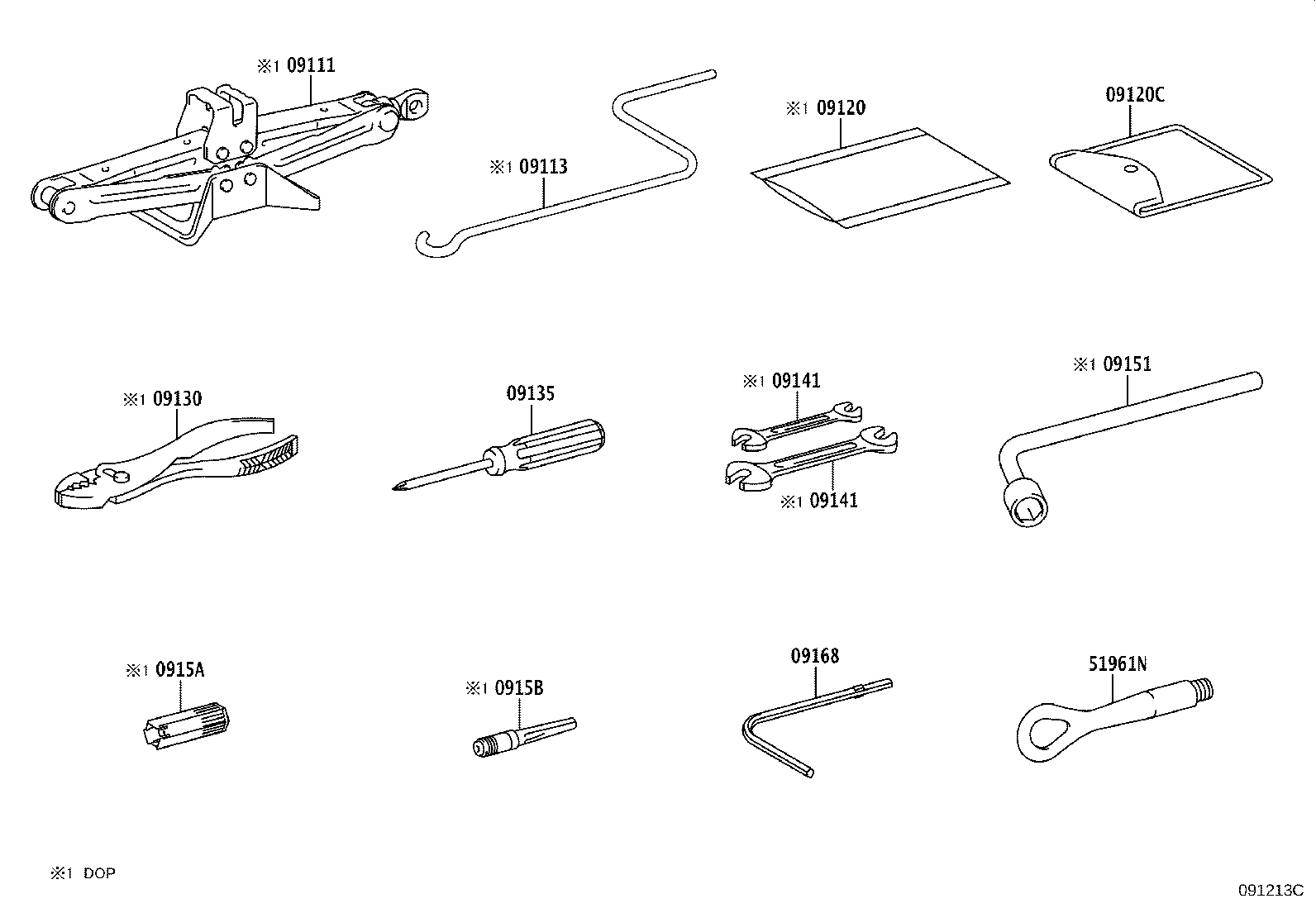 ※1 09111
※1 09113
※1 09120
09120C
※1 09130
09135
※1 09141
※1 09141
※1 09151
※1 0915A
※1 0915B
09168
51961N
※1 DOP
091213C