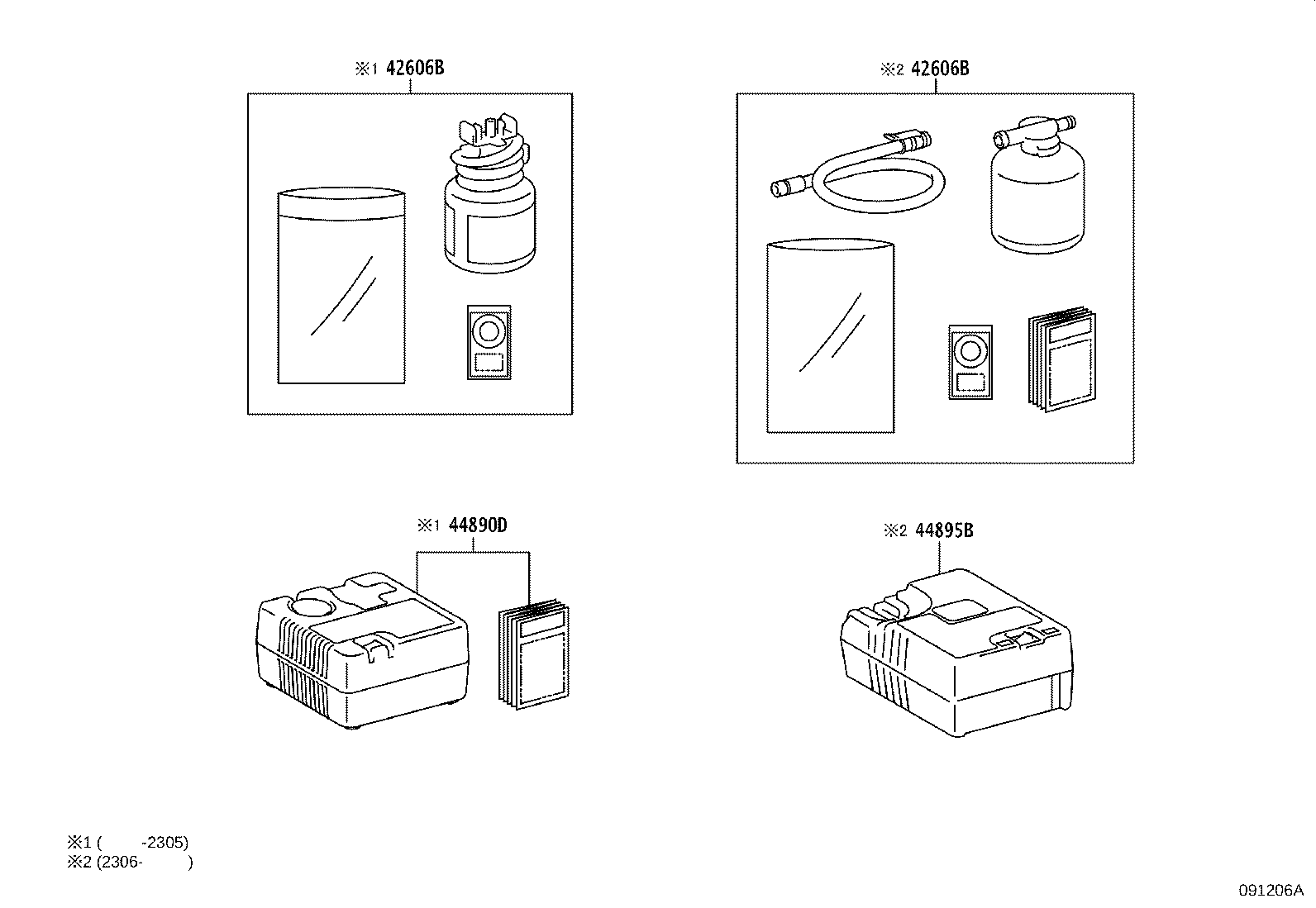 ※1 42606B

※2 42606B

※1 44890D

※2 44895B

※1 ( -2305)
※2 (2306- )

091206A