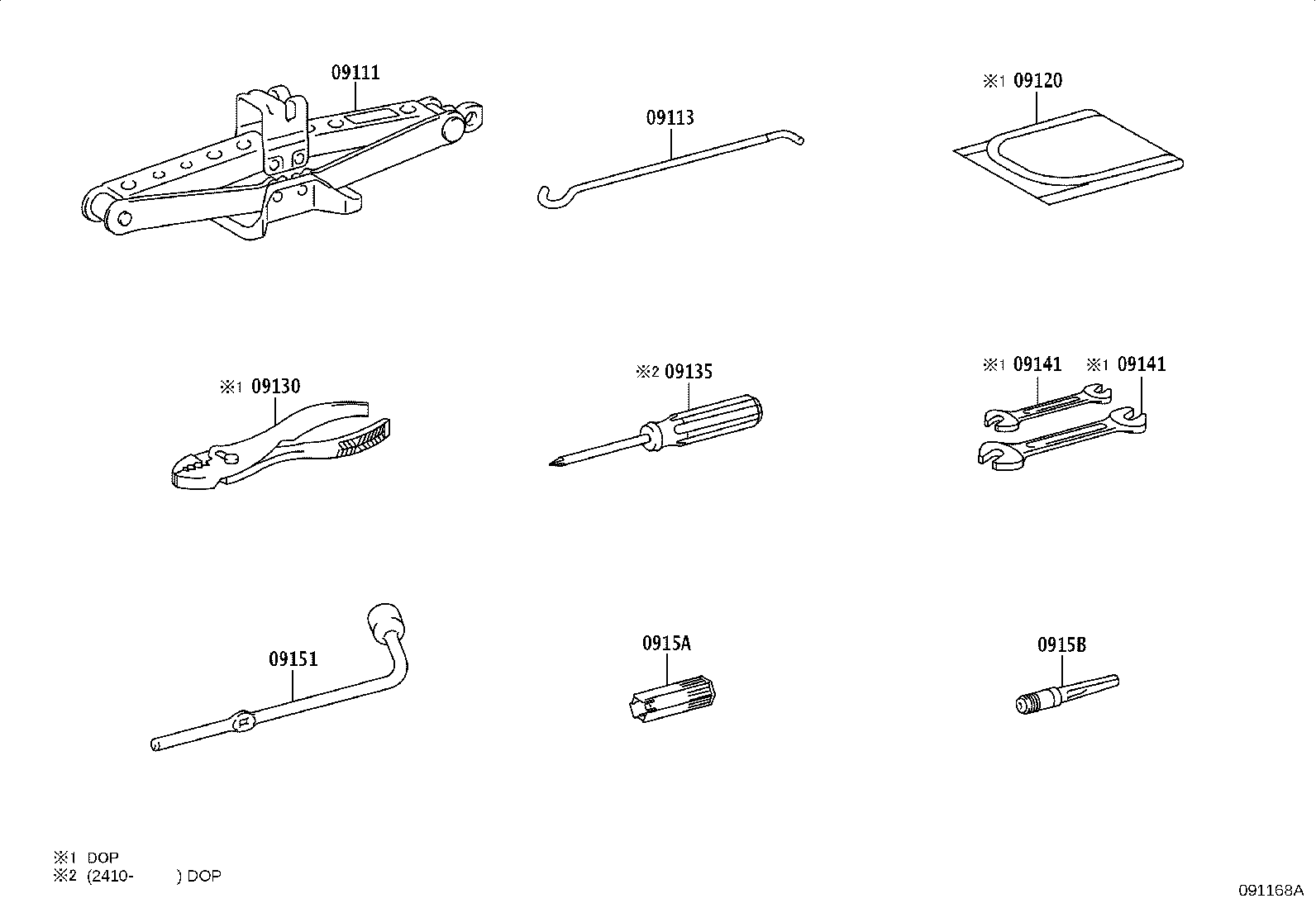 09111

09113

※1 09120

※1 09130

※2 09135

※1 09141 ※1 09141

09151

0915A

0915B

※1 DOP
※2 (2410- ) DOP

091168A