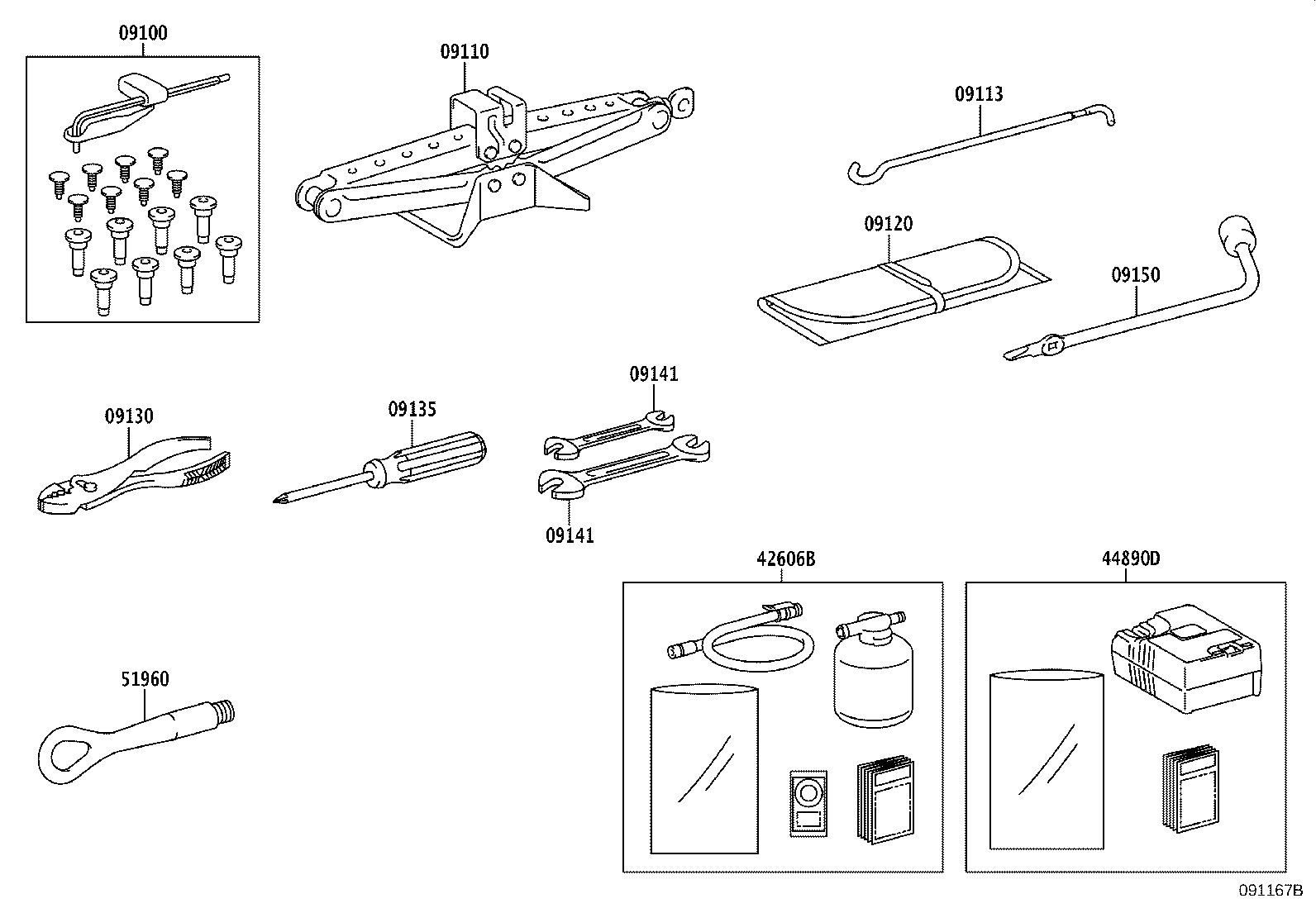 09100

09110

09113

09120

09150

09130

09135

09141

09141

42606B

44890D

51960

091167B