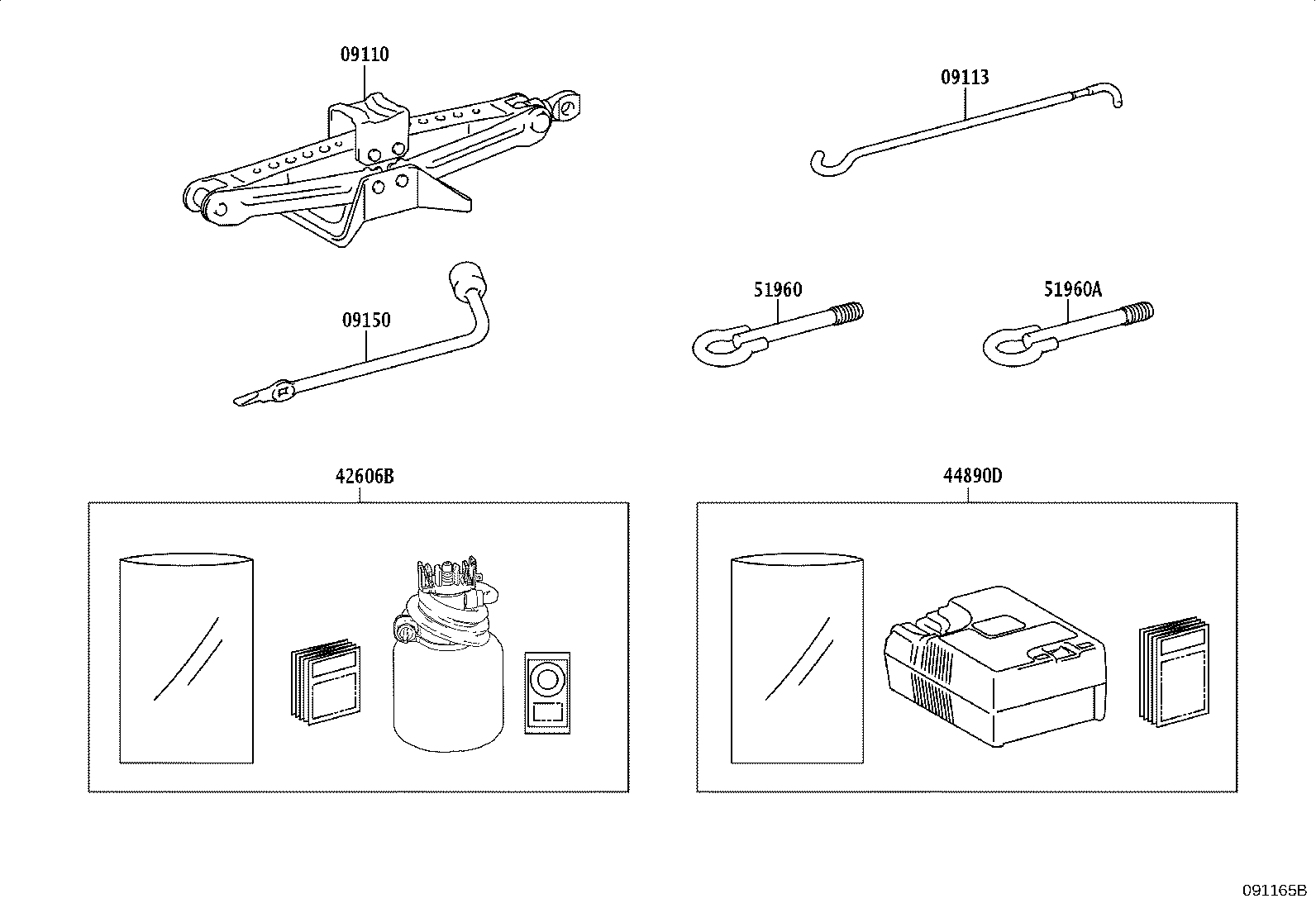 09110

09113

09150

51960

51960A

42606B

44890D

091165B