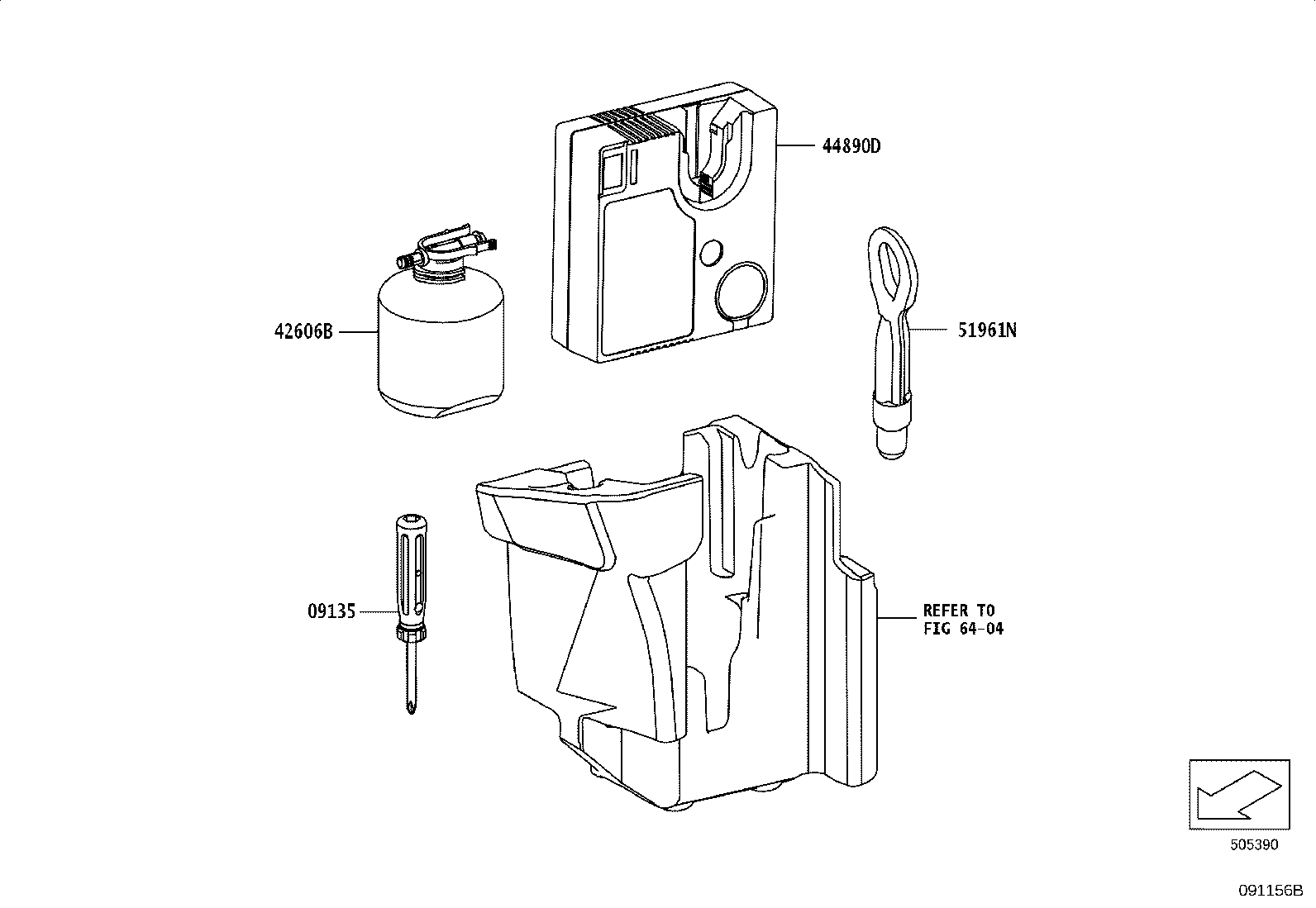 44890D

42606B

51961N

09135

REFER TO
FIG 64-04

505390

091156B