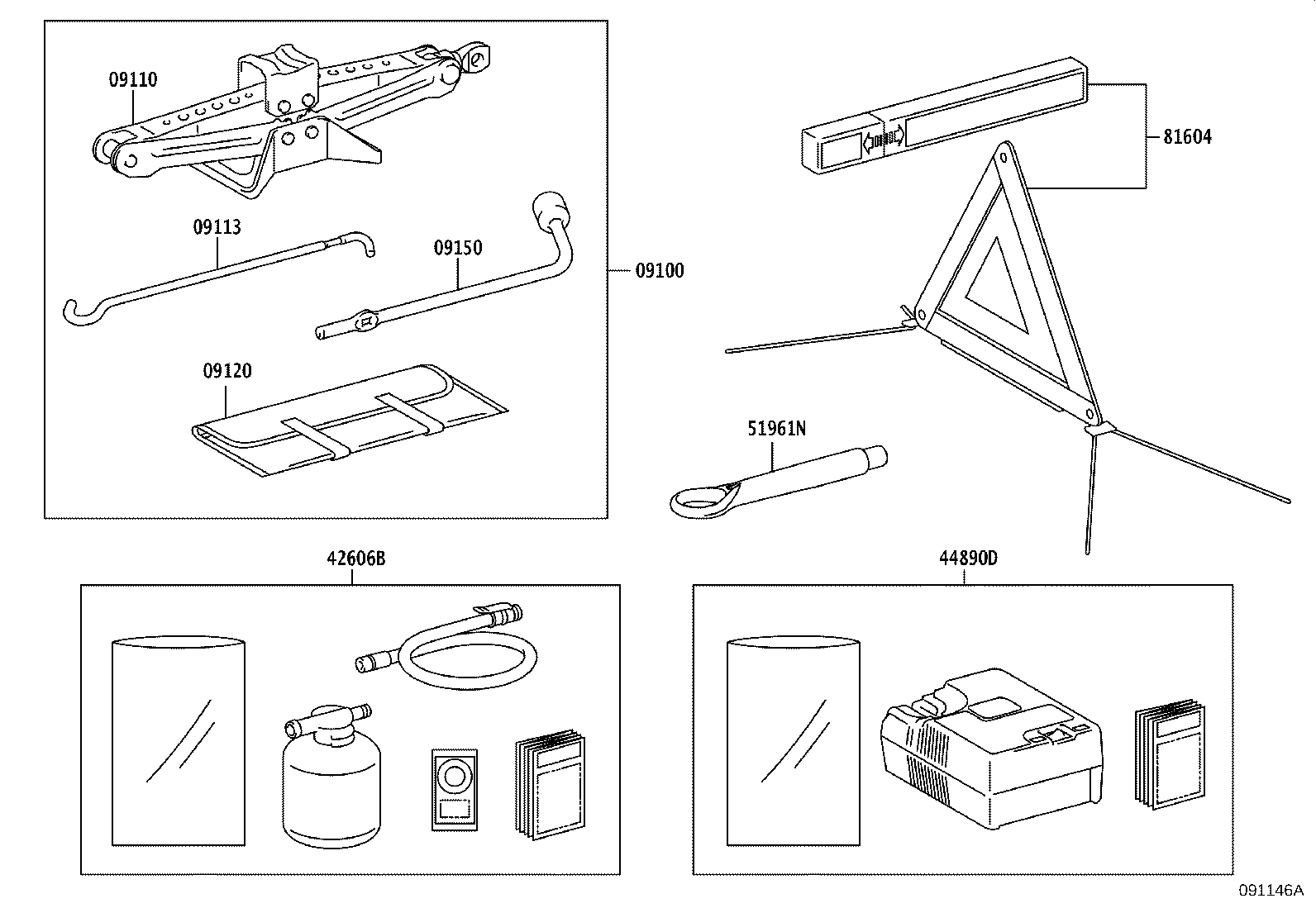 09110

09113

09150

09100

09120

81604

51961N

42606B

44890D

091146A