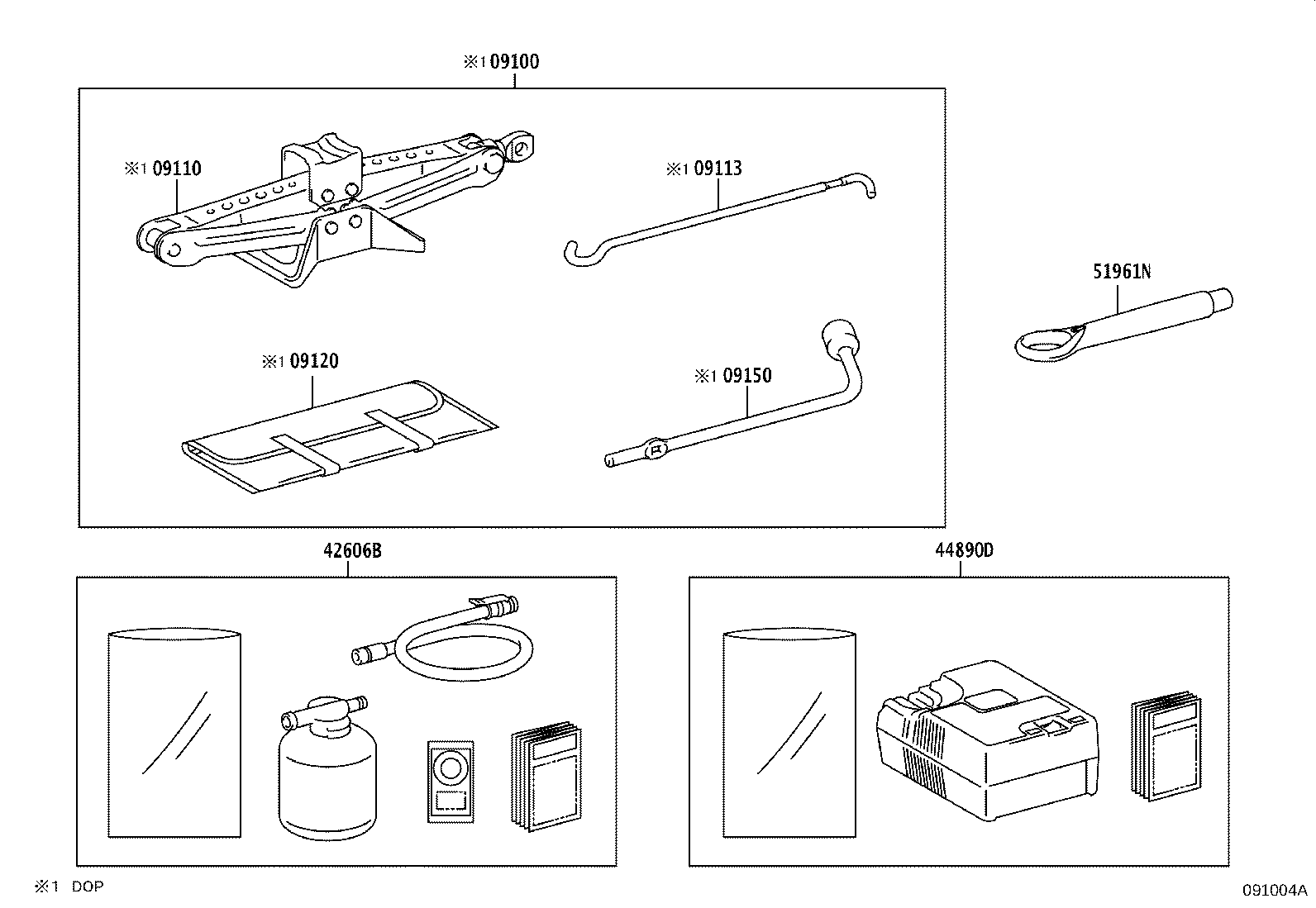 ※1 09100

※1 09110

※1 09113

51961N

※1 09120

※1 09150

42606B

44890D

※1 DOP

091004A