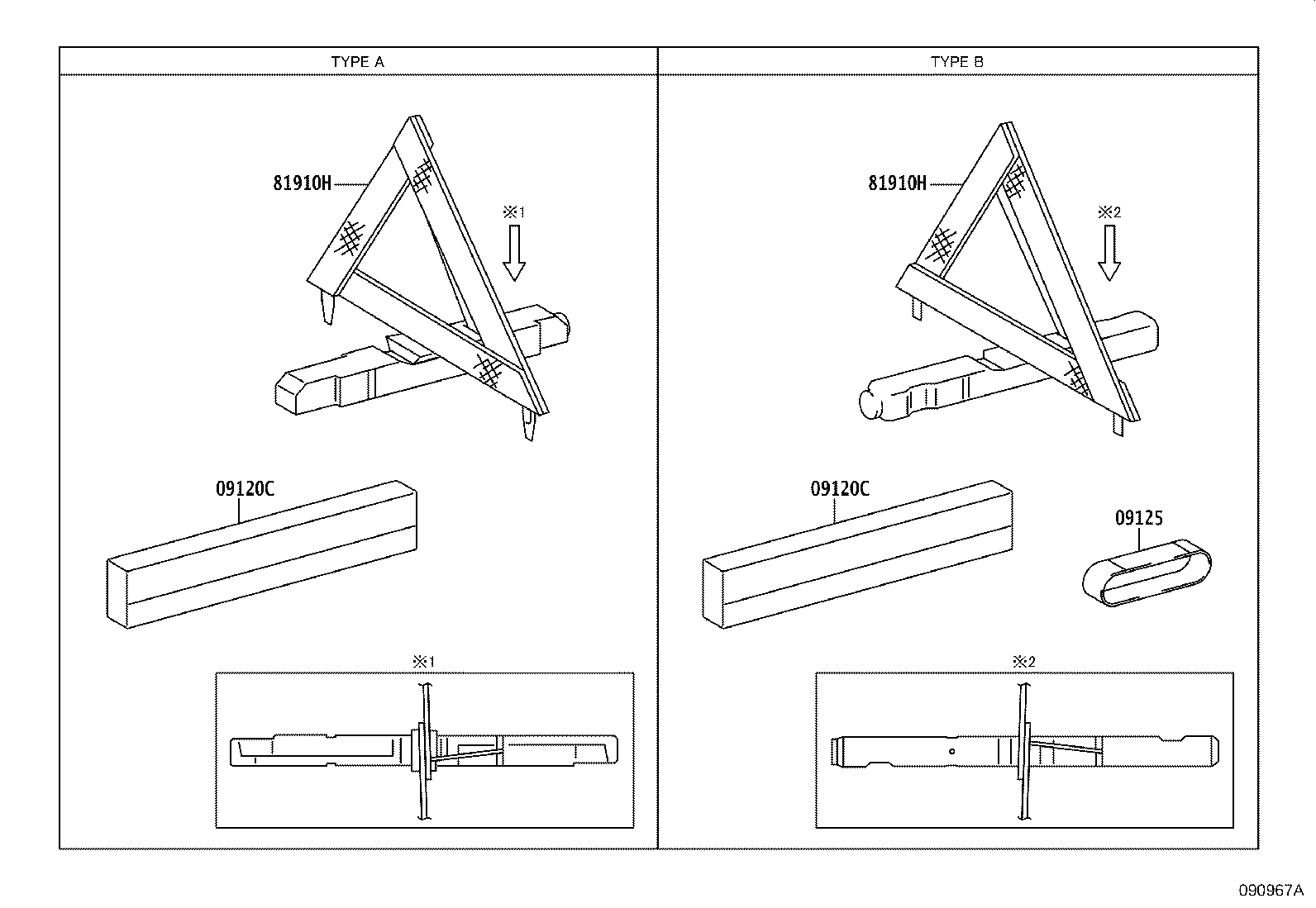 TYPE A

81910H

※1

09120C

※1

TYPE B

81910H

※2

09120C

09125

※2

090967A