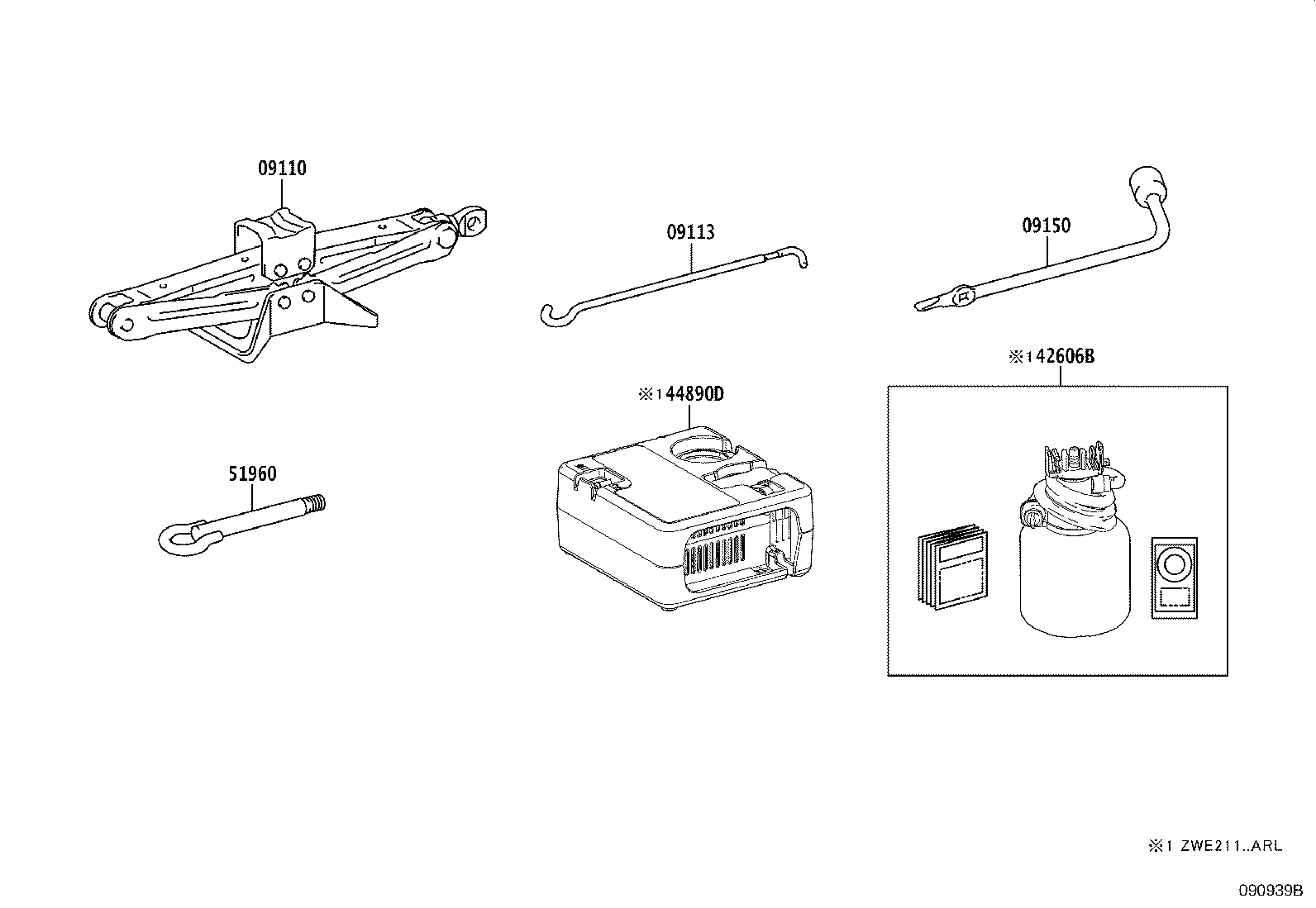 09110

09113

09150

※1 42606B

※1 44890D

51960

※1 ZWE211..ARL

090939B