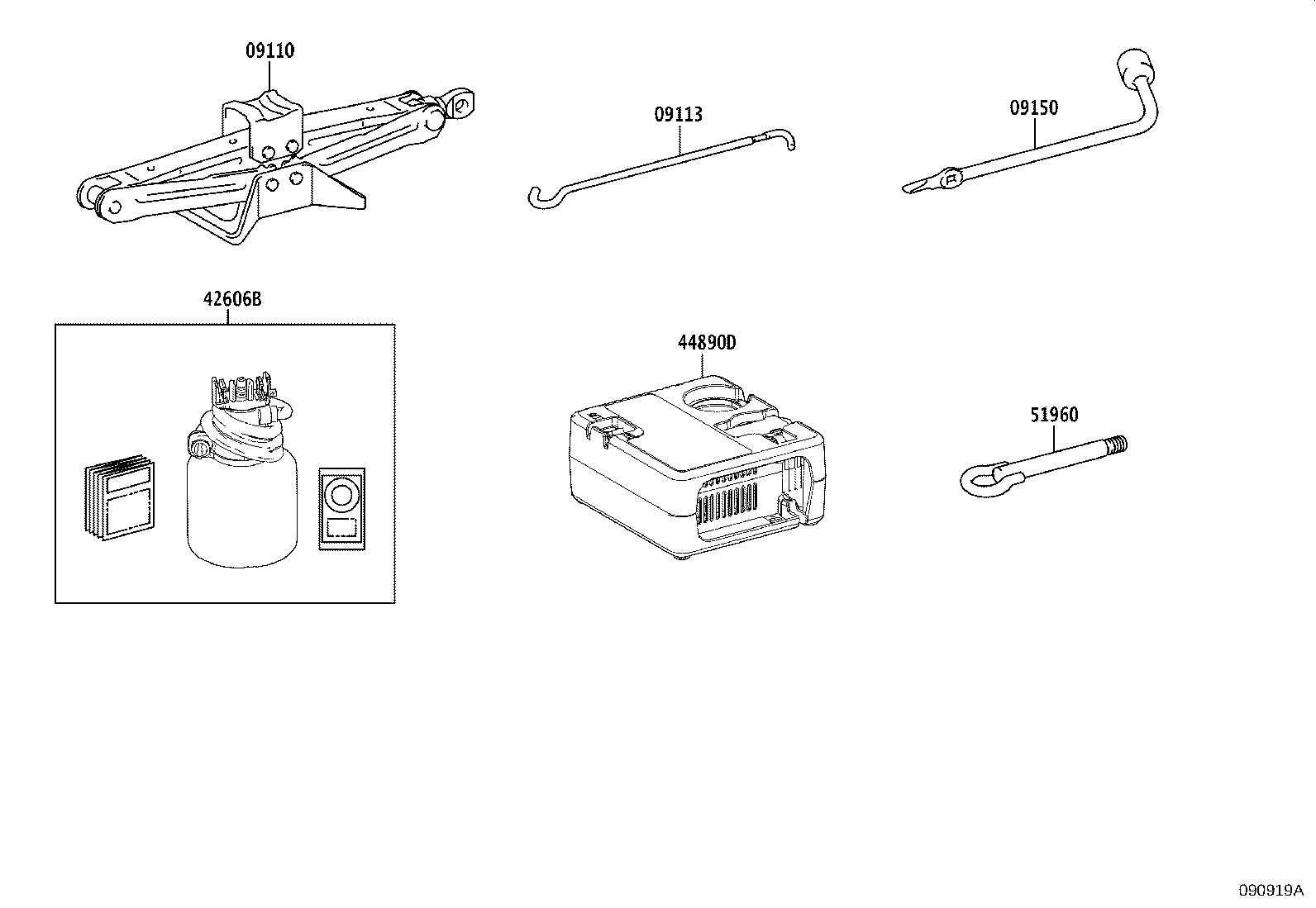 09110

09113

09150

42606B

44890D

51960

090919A