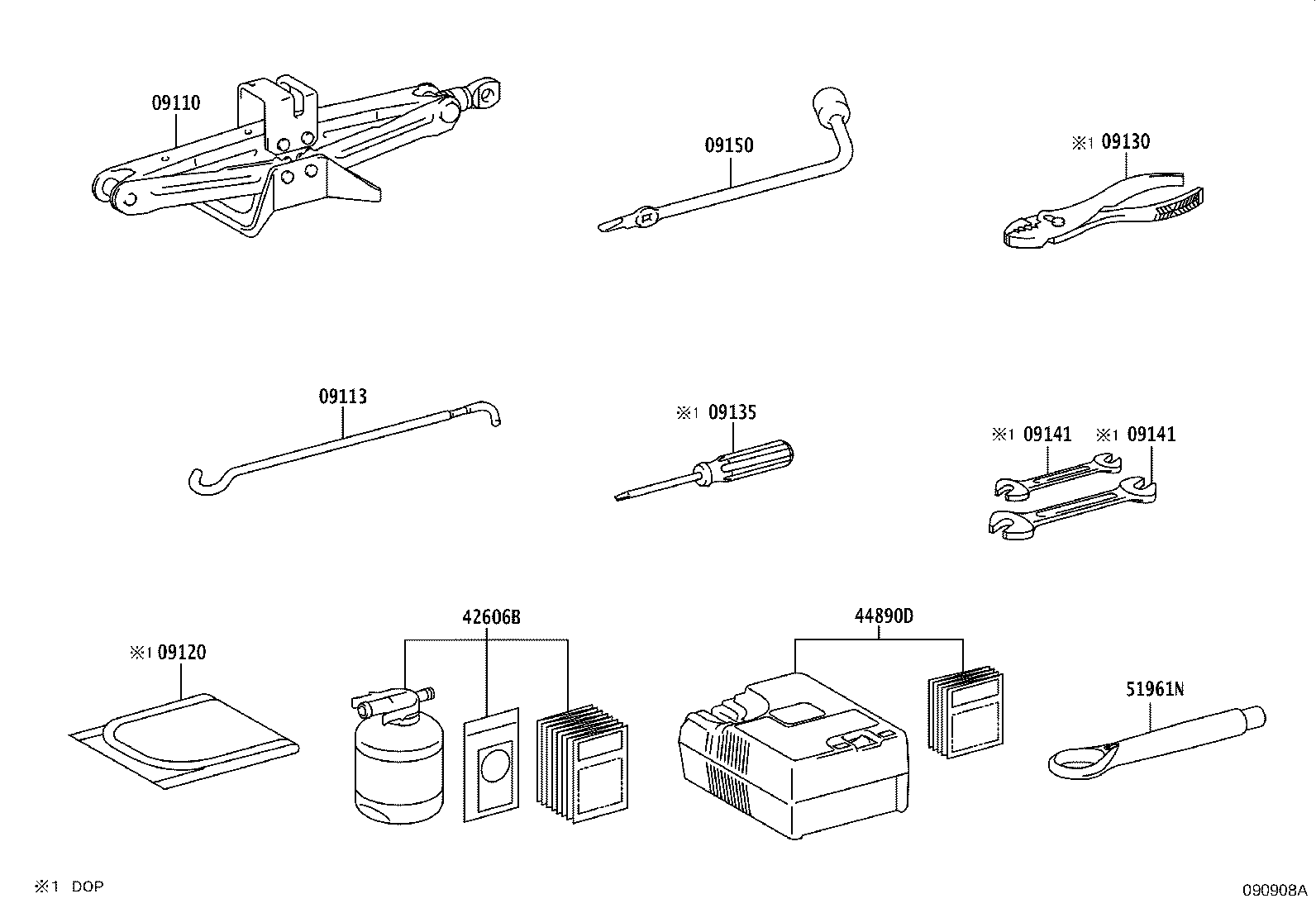 09110

09150

※1 09130

09113

※1 09135

※1 09141 ※1 09141

※1 09120

42606B

44890D

51961N

※1 DOP

090908A