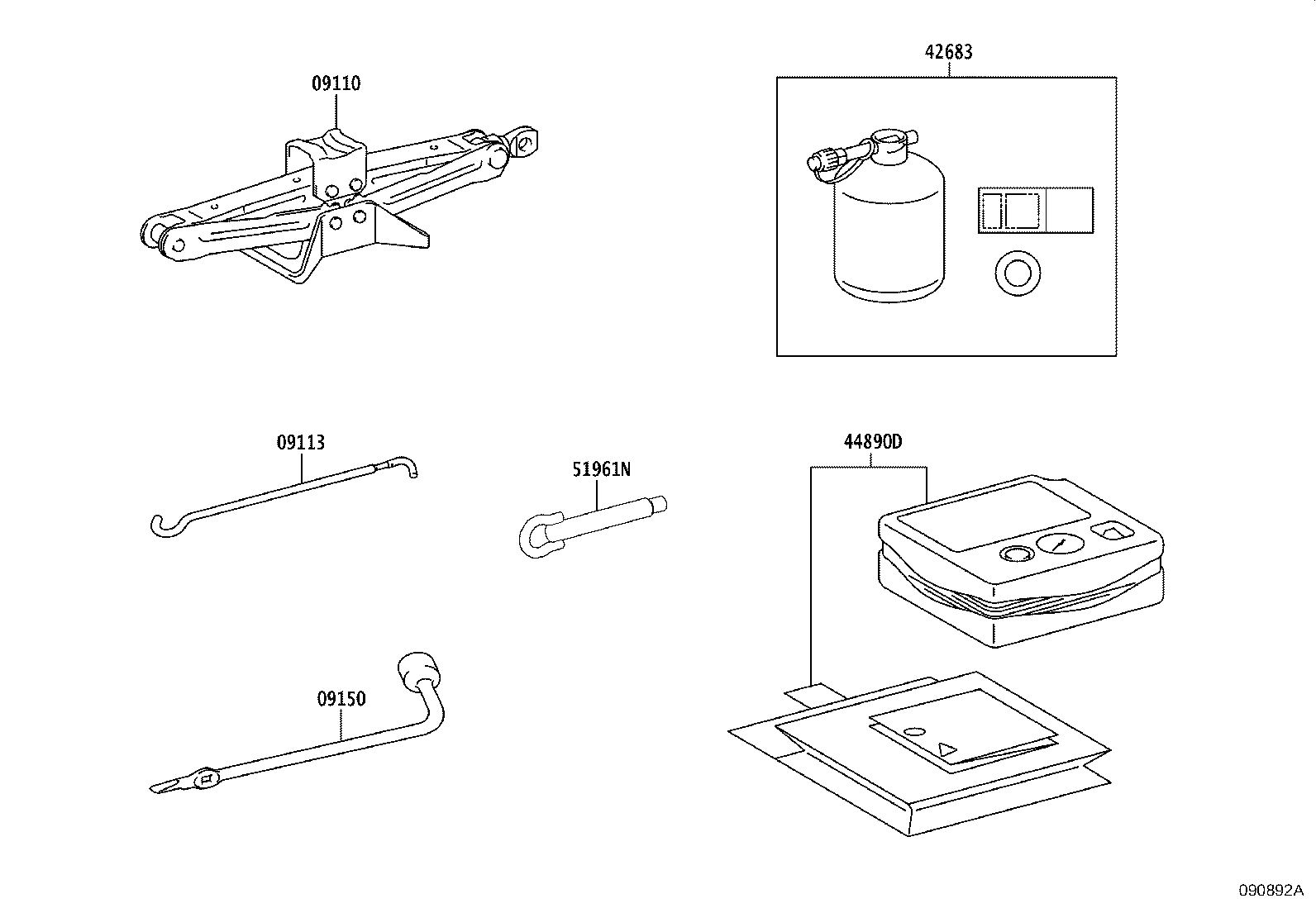 09110

42683

09113

51961N

44890D

09150

090892A