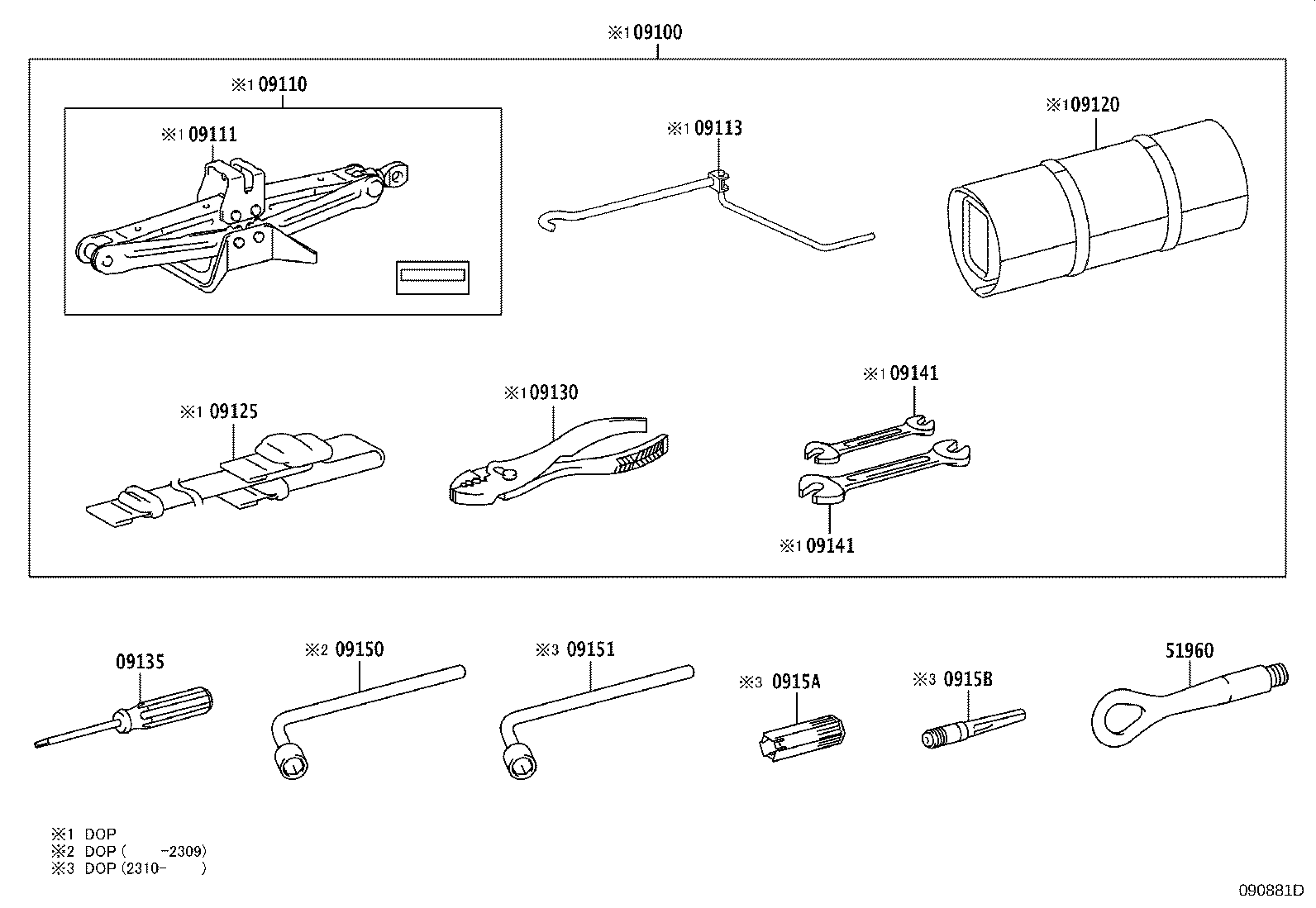 ※1 09100

※1 09110

※1 09111

※1 09113

※1 09120

※1 09125

※1 09130

※1 09141

※1 09141

09135

※2 09150

※3 09151

※3 0915A

※3 0915B

51960

※1 DOP
※2 DOP (    -2309)
※3 DOP (2310-    )

090881D