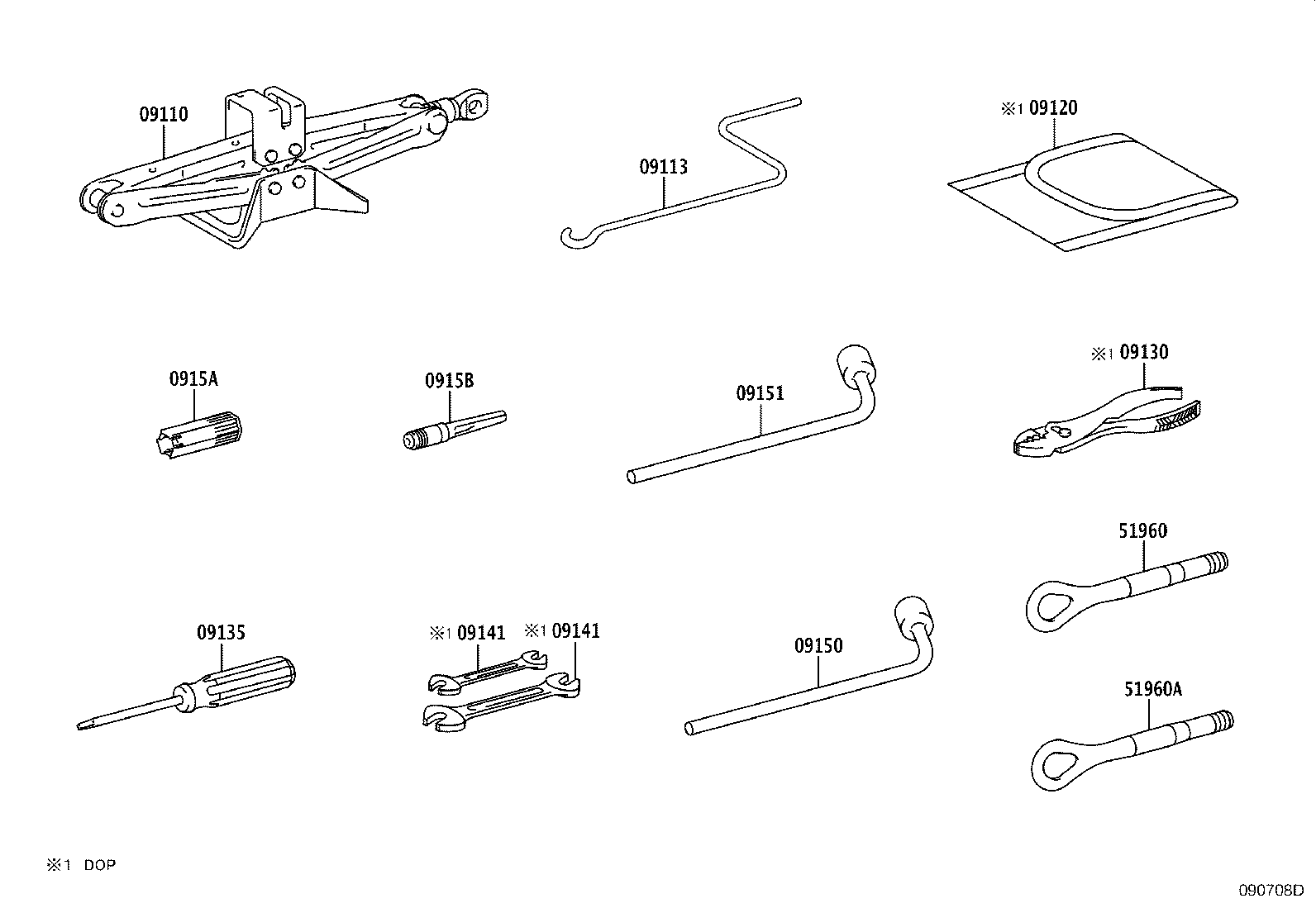 09110

09113

※1 09120

0915A

0915B

09151

※1 09130

51960

09135

※1 09141

※1 09141

09150

51960A

※1 DOP

090708D