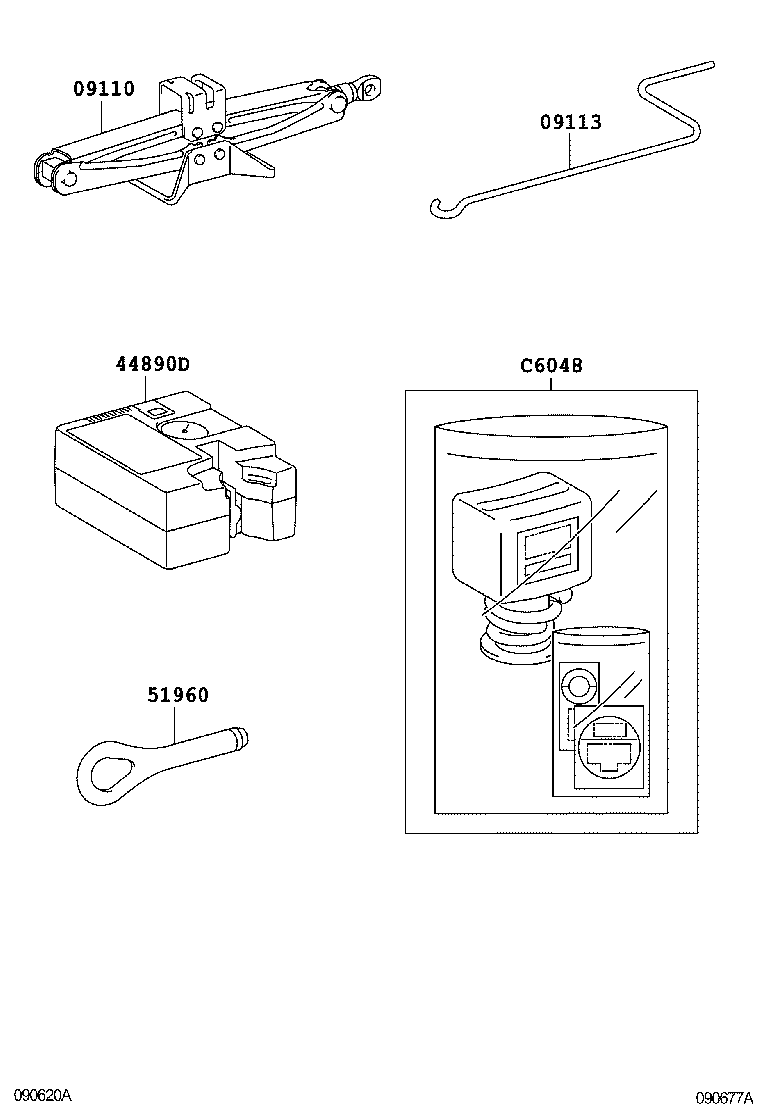 09110

09113

44890D

C604B

51960

090620A

090677A