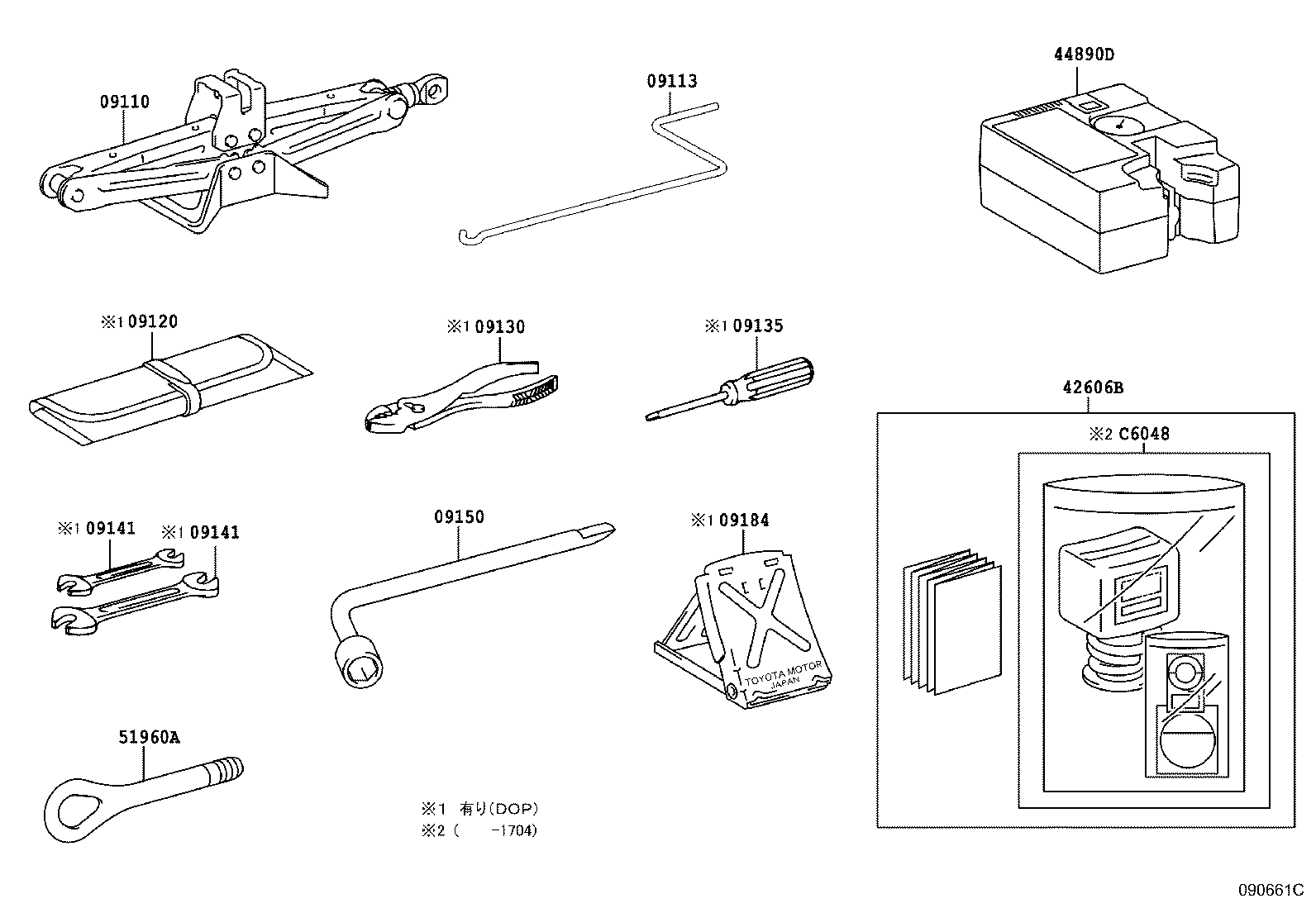 09110

09113

44890D

※1 09120

※1 09130

※1 09135

42606B

※2 C6048

※1 09141

※1 09141

09150

※1 09184

TOYOTA MOTOR JAPAN

51960A

※1 有り(DOP)
※2 (　　-1704)

090661C