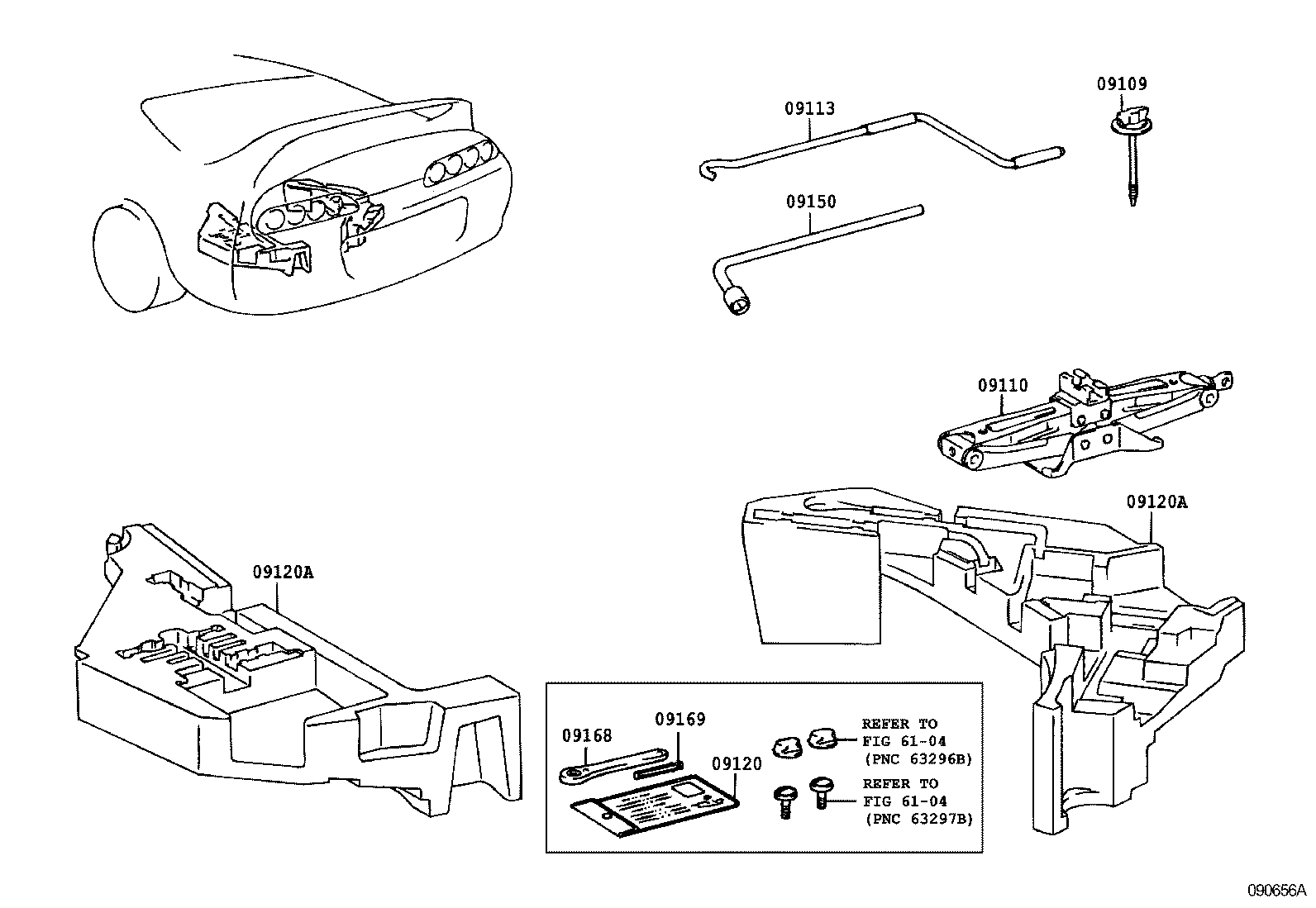 09113

09109

09150

09110

09120A

09120A

09168

09169

09120

REFER TO
FIG 61-04
(PNC 63296B)

REFER TO
FIG 61-04
(PNC 63297B)

090656A