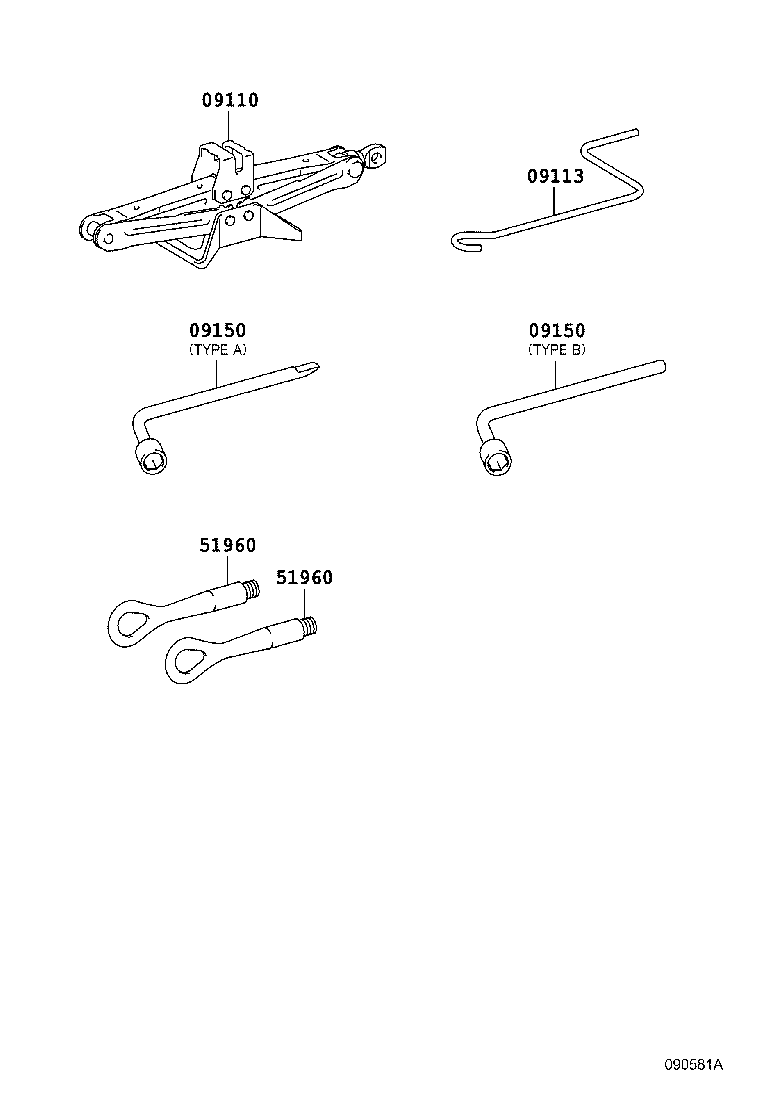 09110

09113

09150
(TYPE A)

09150
(TYPE B)

51960

51960

090581A