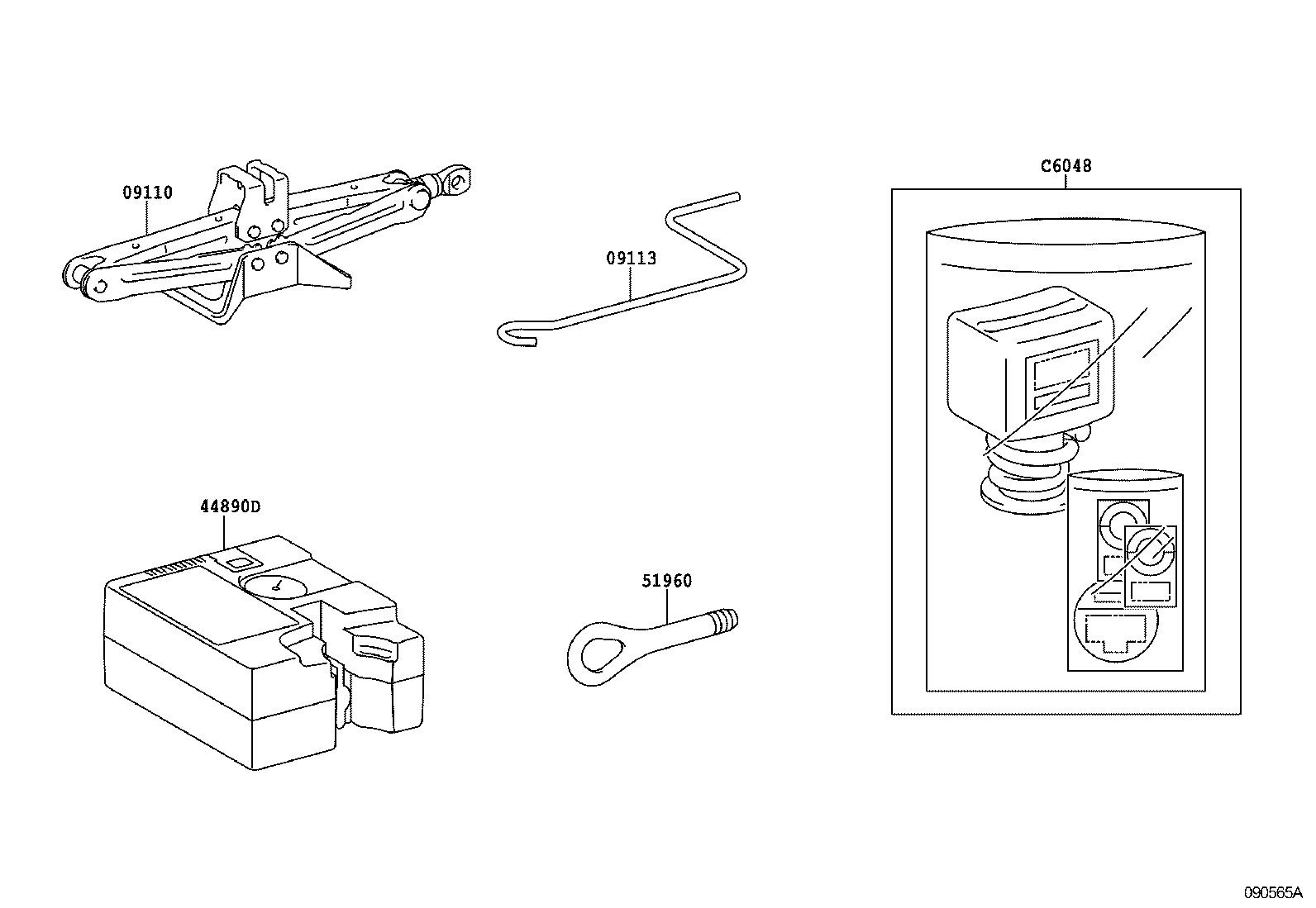 09110

09113

C6048

44890D

51960

090565A