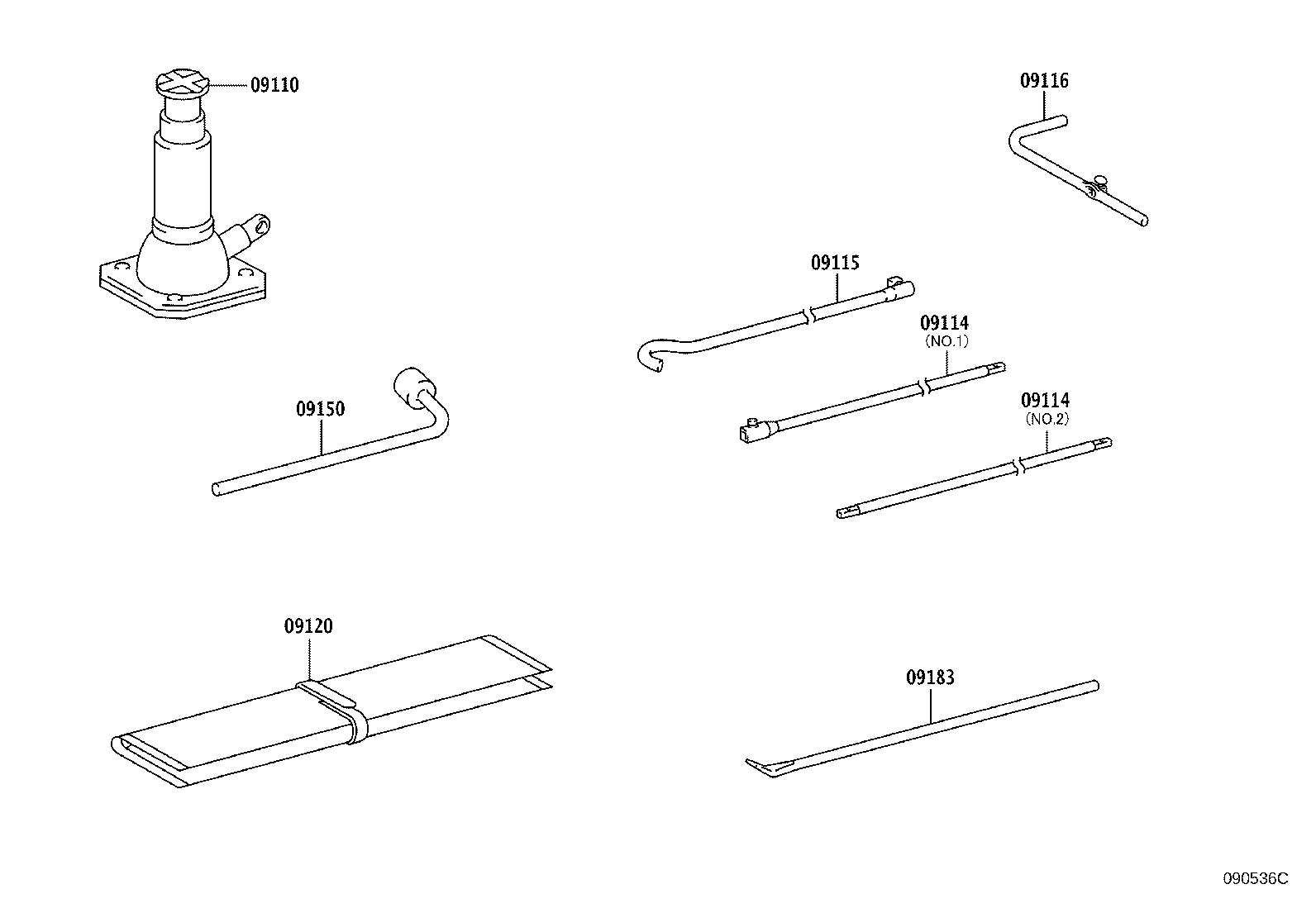 09110

09116

09115

09114
(NO.1)

09150

09114
(NO.2)

09120

09183

090536C