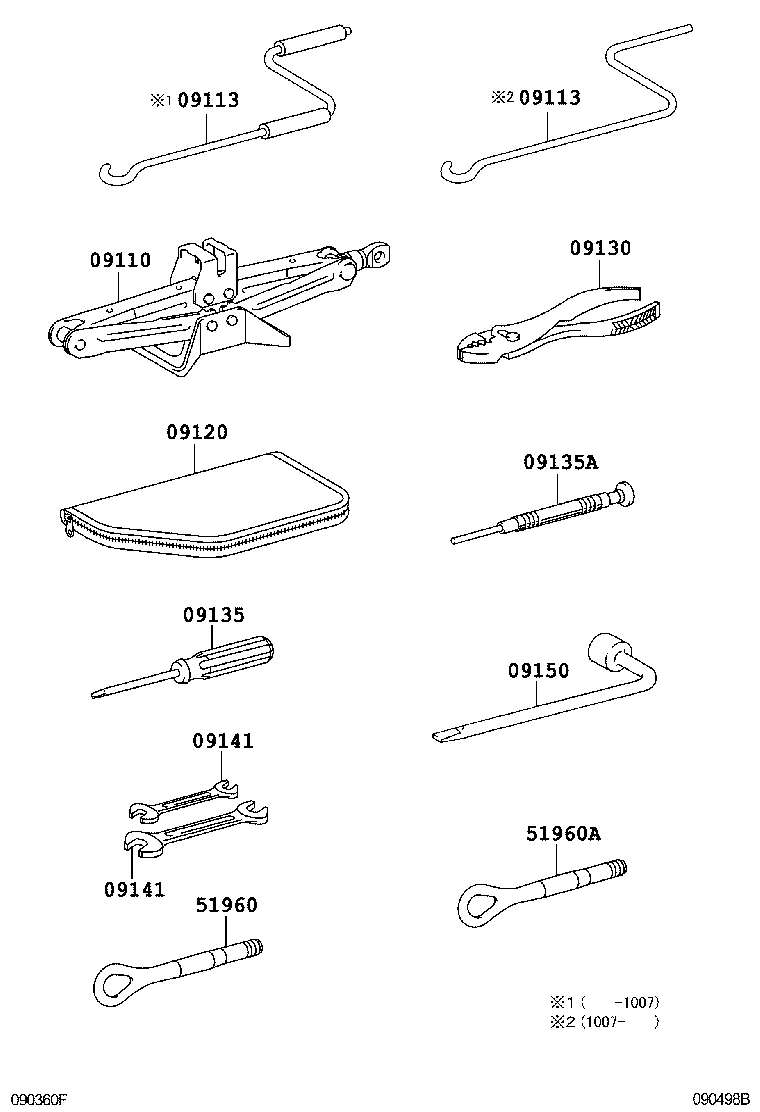 ※1 09113

※2 09113

09110

09130

09120

09135A

09135

09150

09141

09141

51960A

51960

※1 ( -1007)
※2 (1007- )

090360F

090498B