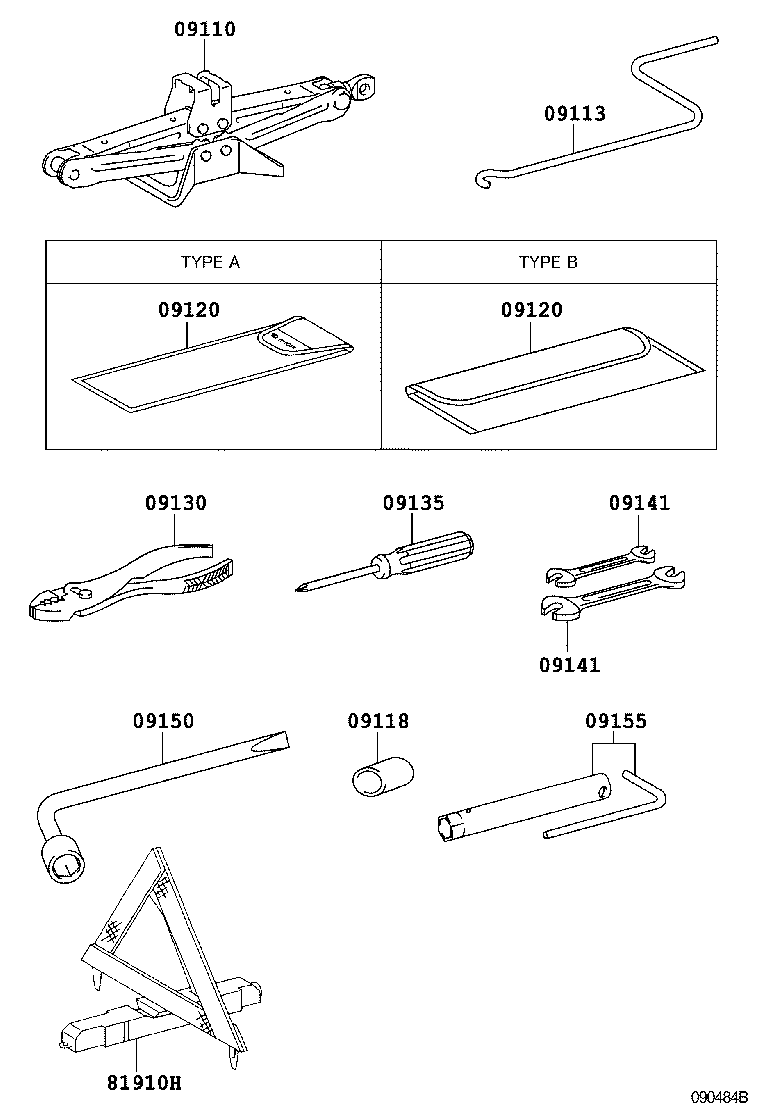 09110

09113

| TYPE A | TYPE B |
|---|---|
| 09120 | 09120 |

09130

09135

09141

09141

09150

09118

09155

81910H

090484B