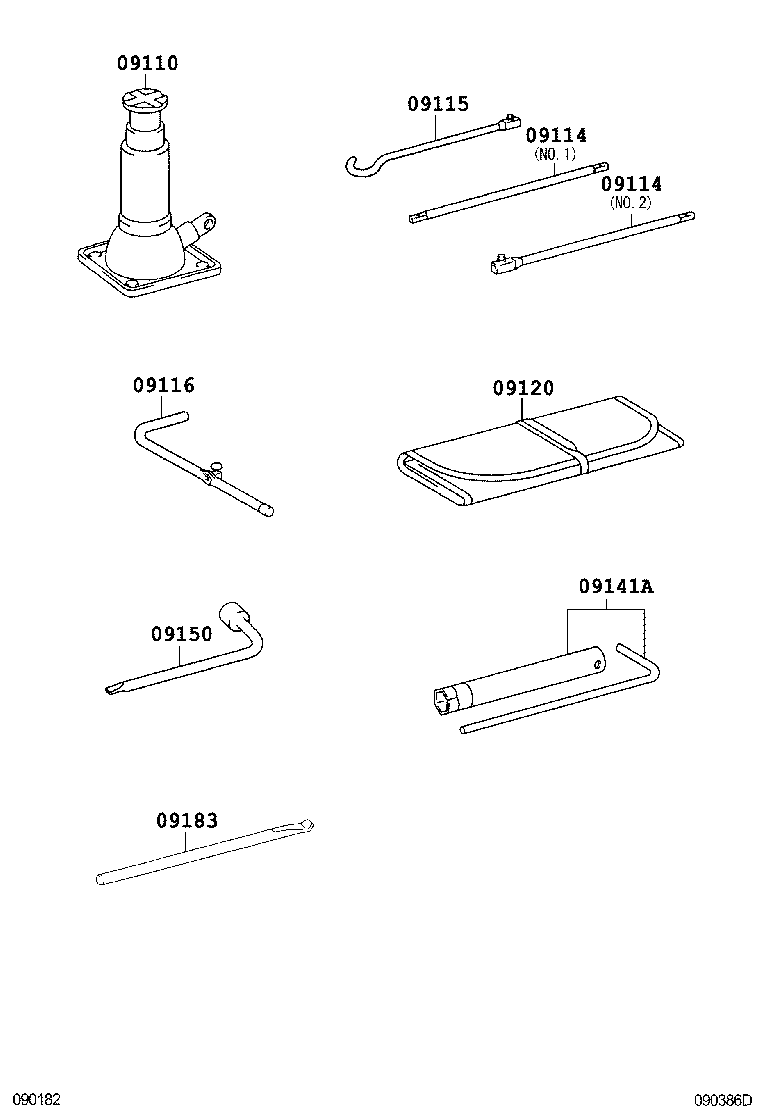 09110

09115

09114
(NO. 1)

09114
(NO. 2)

09116

09120

09150

09141A

09183

090182

090386D