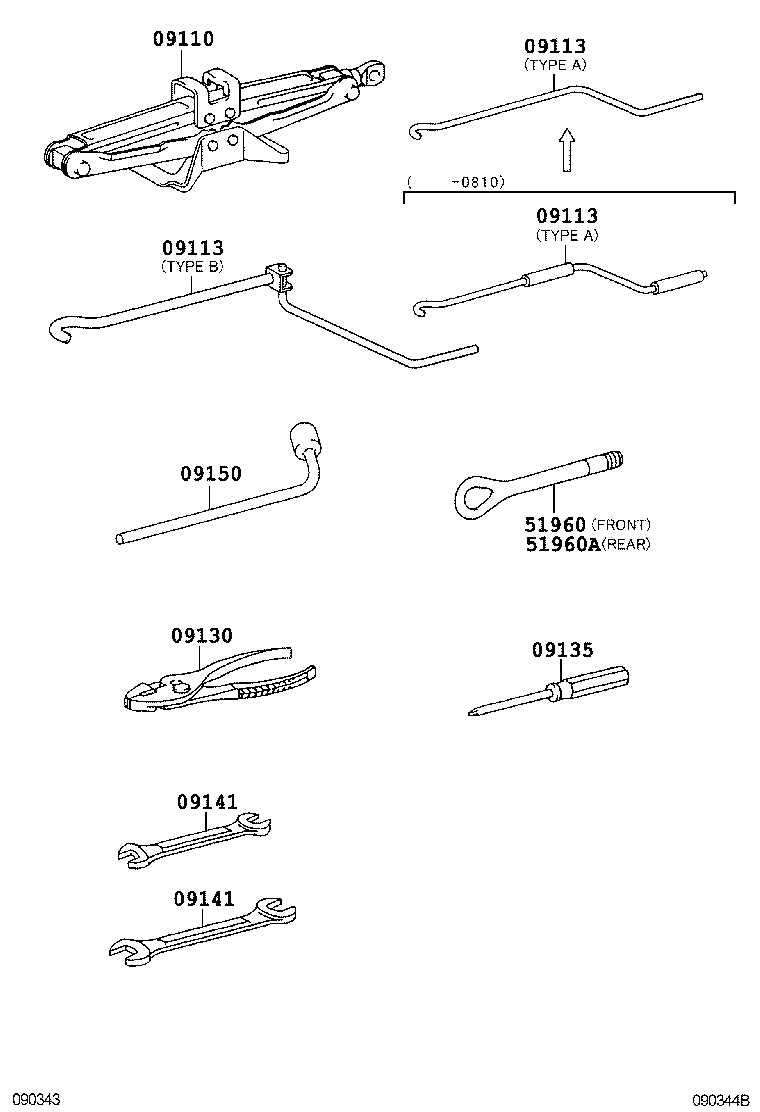 09110

09113
(TYPE A)

( -0810)

09113
(TYPE A)

09113
(TYPE B)

09150

51960 (FRONT)
51960A (REAR)

09130

09135

09141

09141

090343

090344B