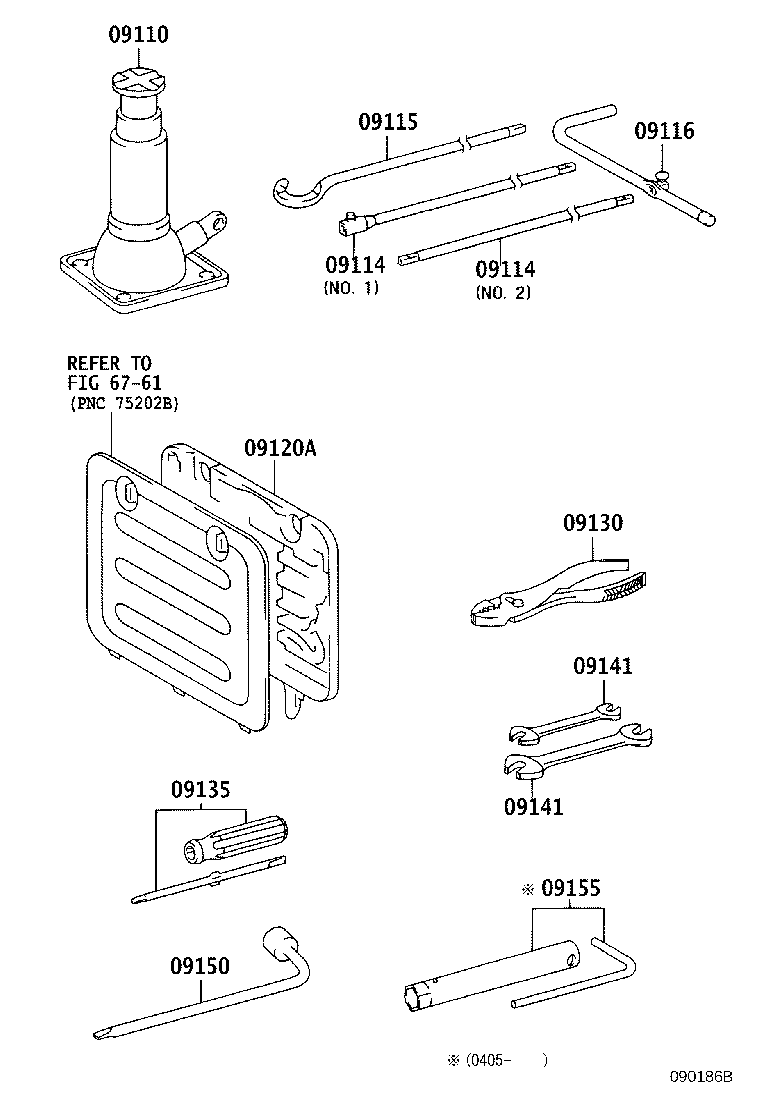 09110

09115

09116

09114
(NO. 1)

09114
(NO. 2)

REFER TO
FIG 67-61
(PNC 75202B)

09120A

09130

09141

09141

09135

※ 09155

09150

※ (0405-　　)

090186B