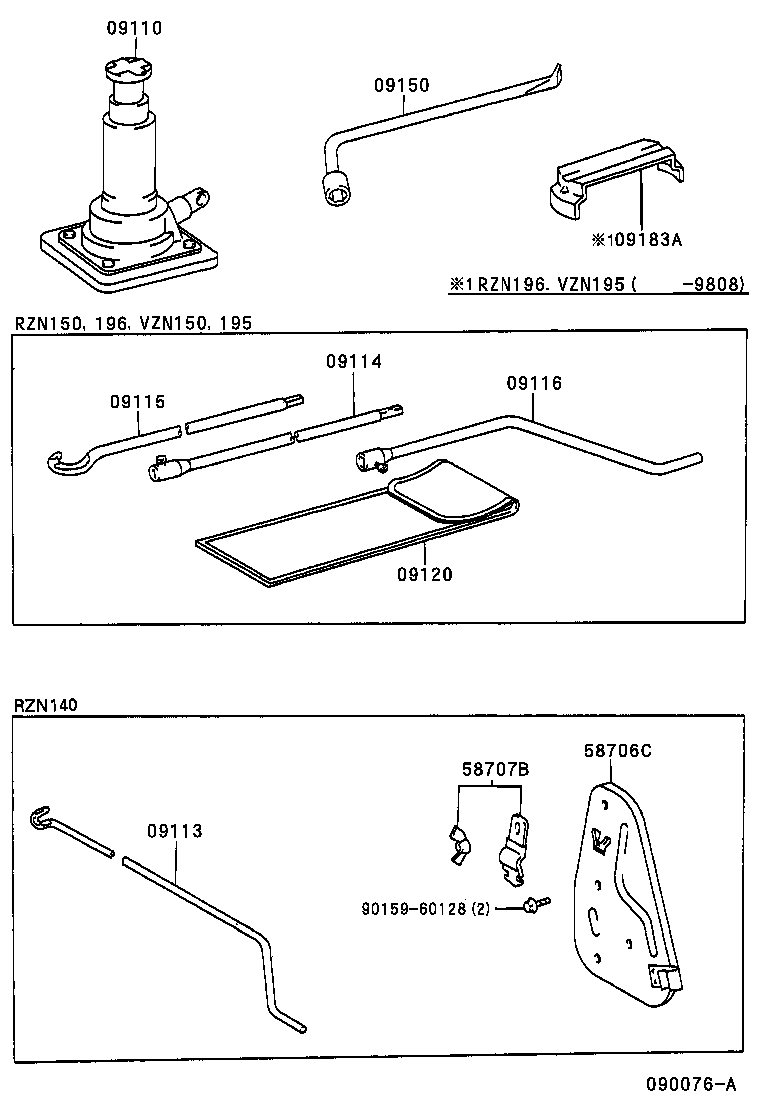 09110

09150

※109183A

※1 RZN196, VZN195 ( -9808)

RZN150, 196, VZN150, 195

09114

09115

09116

09120

RZN140

58707B

58706C

09113

90159-60128 (2)

090076-A