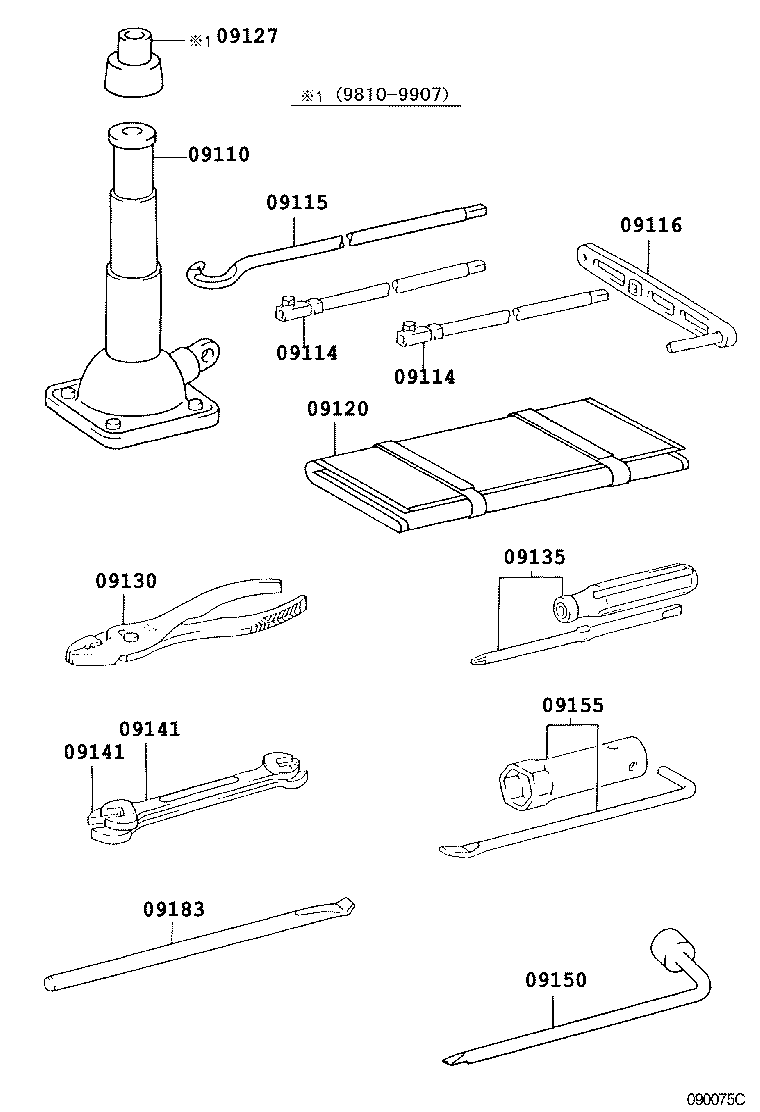 ※1 09127

※1 (9810-9907)

09110

09115

09116

09114

09114

09120

09130

09135

09141

09141

09155

09183

09150

090075C