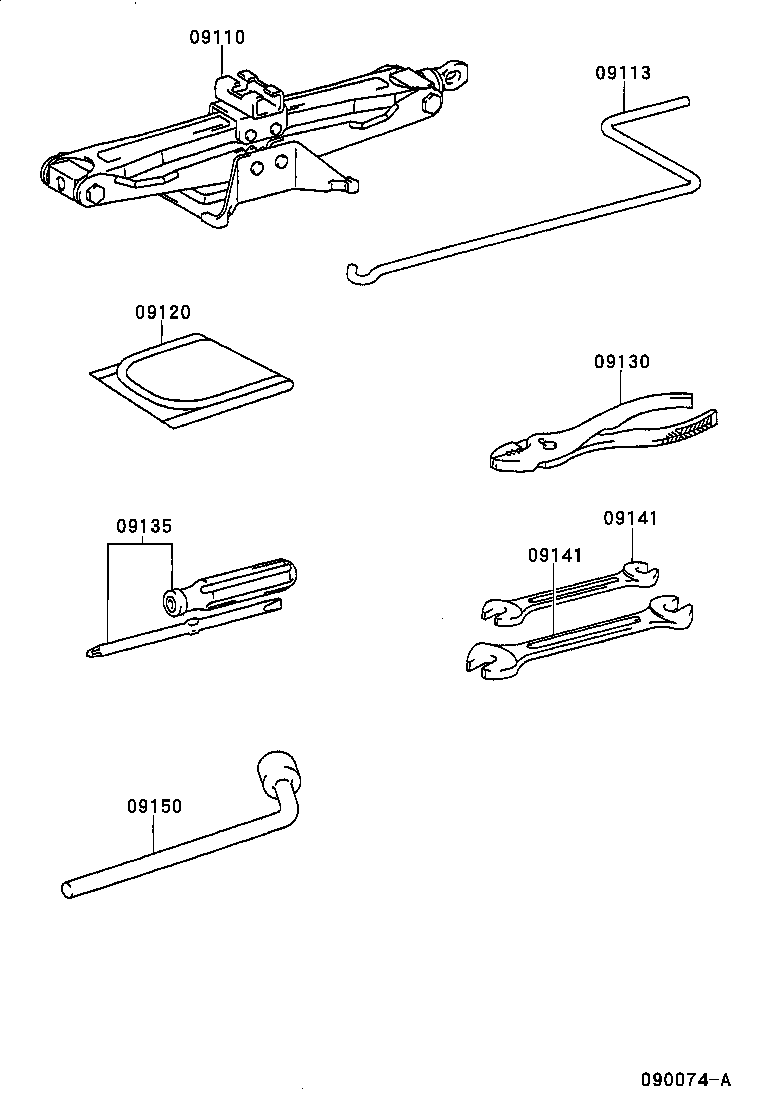 09110

09113

09120

09130

09135

09141

09141

09150

090074-A